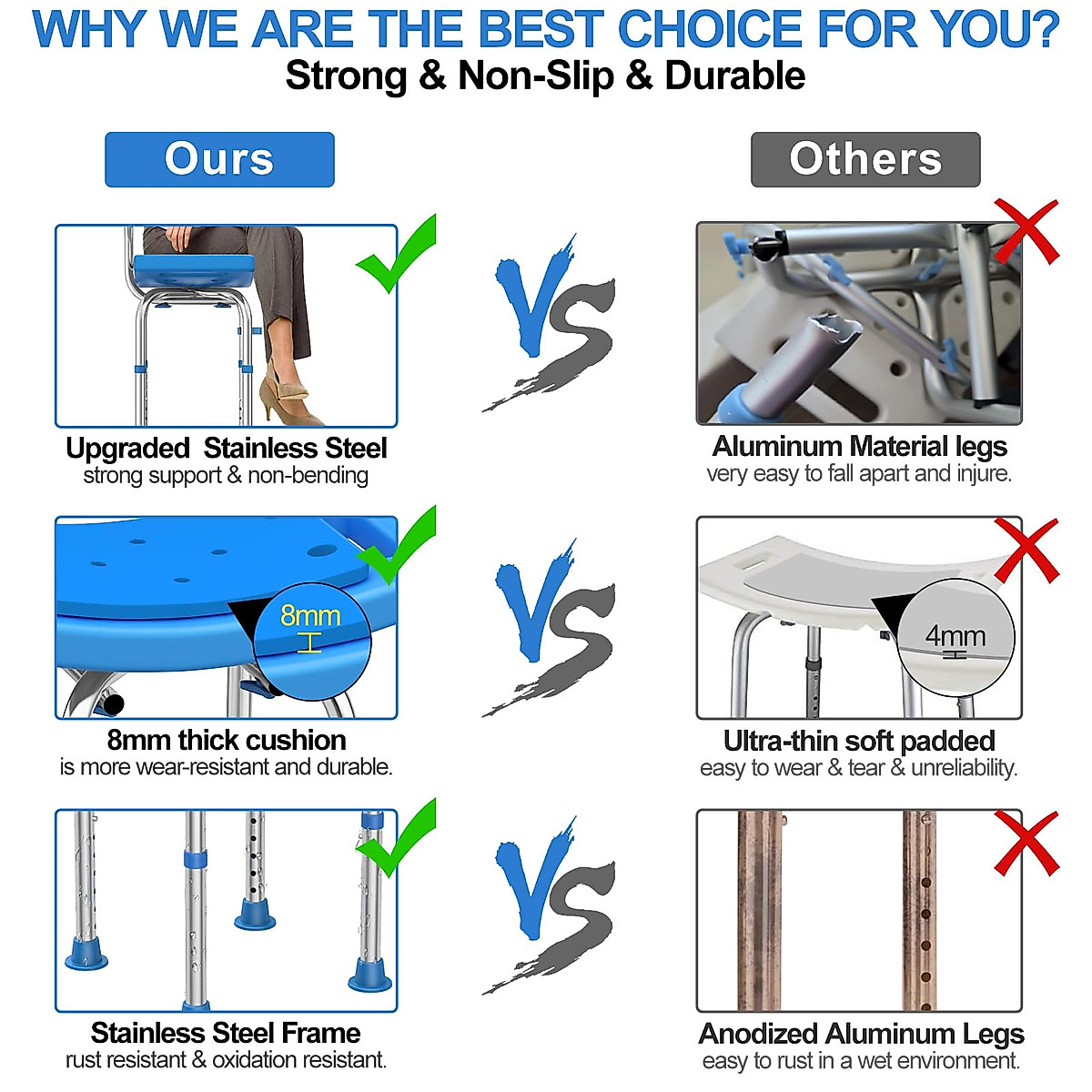 WHY WE ARE THE BEST CHOICE FOR YOU?
Strong & Non-Slip & Durable

Ours

Upgraded Stainless Steel
strong support & non-bending

8mm

8mm thick cushion
is more wear-resistant and durable.

Stainless Steel Frame
rust resistant & oxidation resistant.

VS

VS

VS

Others

Aluminum Material legs
very easy to fall apart and injure.

4mm

Ultra-thin soft padded
easy to wear & tear & unreliability.

Anodized Aluminum Legs
easy to rust in a wet environment.