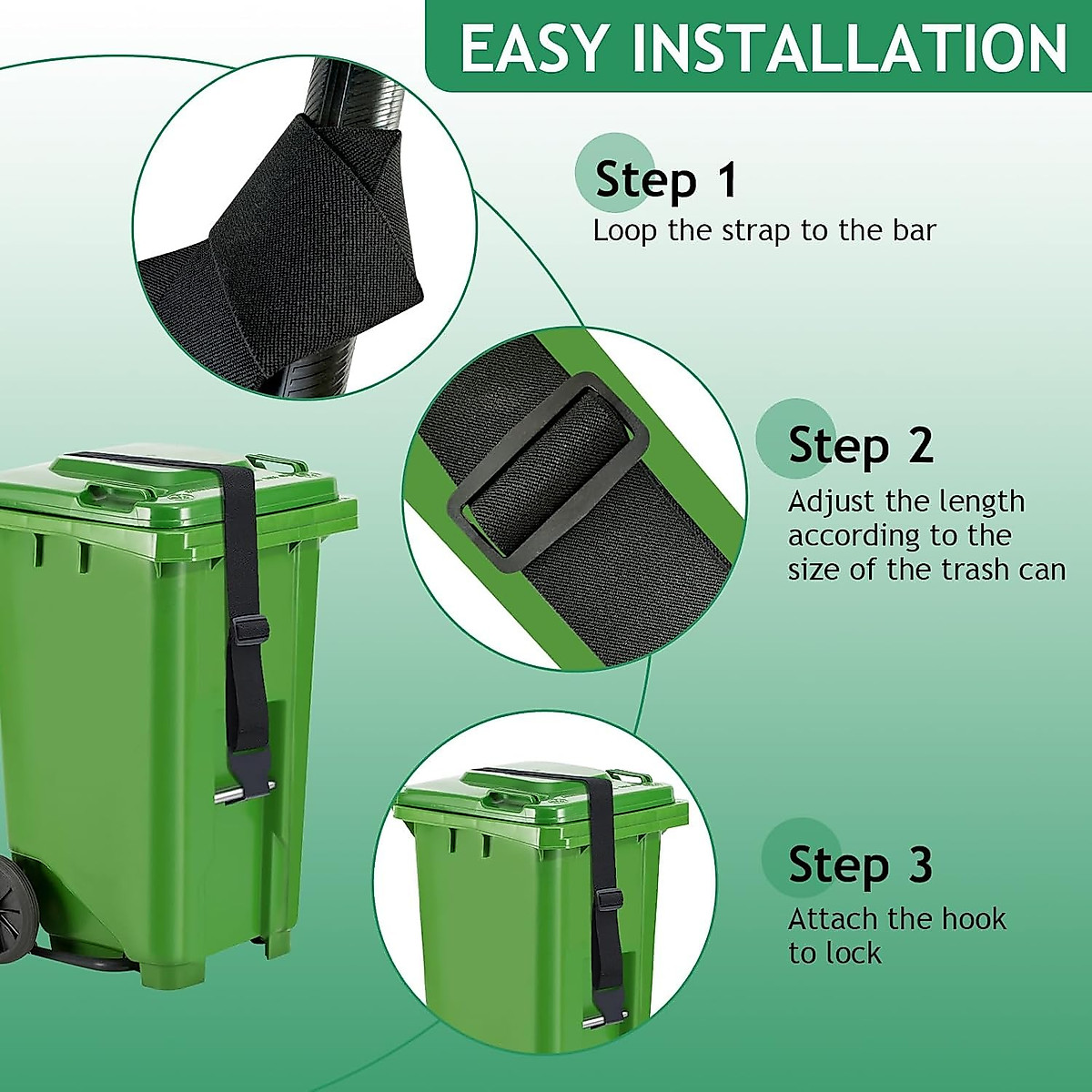 EASY INSTALLATION

Step 1
Loop the strap to the bar

Step 2
Adjust the length according to the size of the trash can

Step 3
Attach the hook to lock