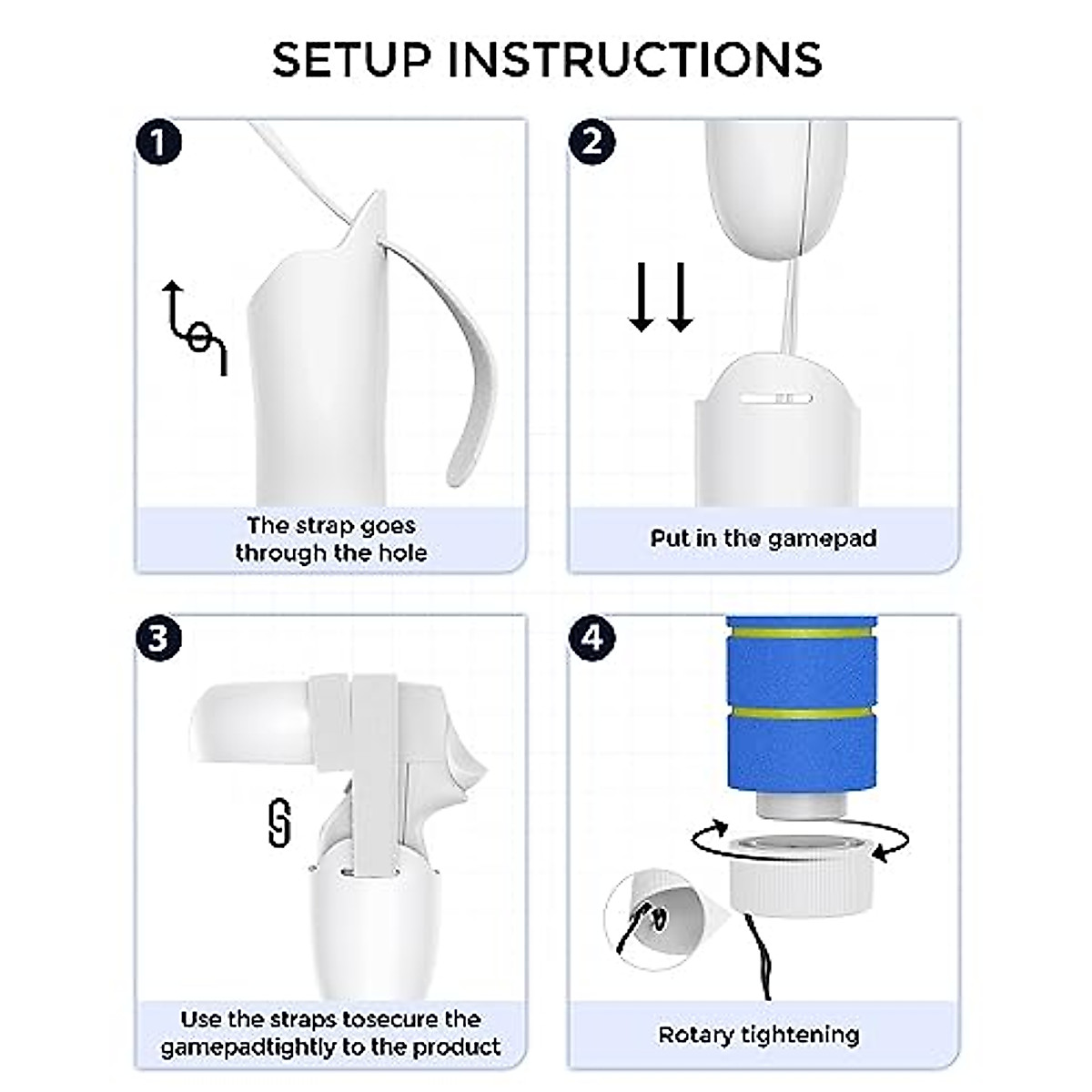 SETUP INSTRUCTIONS

1

The strap goes through the hole

2

Put in the gamepad

3

Use the straps tosecure the gamepadtightly to the product

4

Rotary tightening