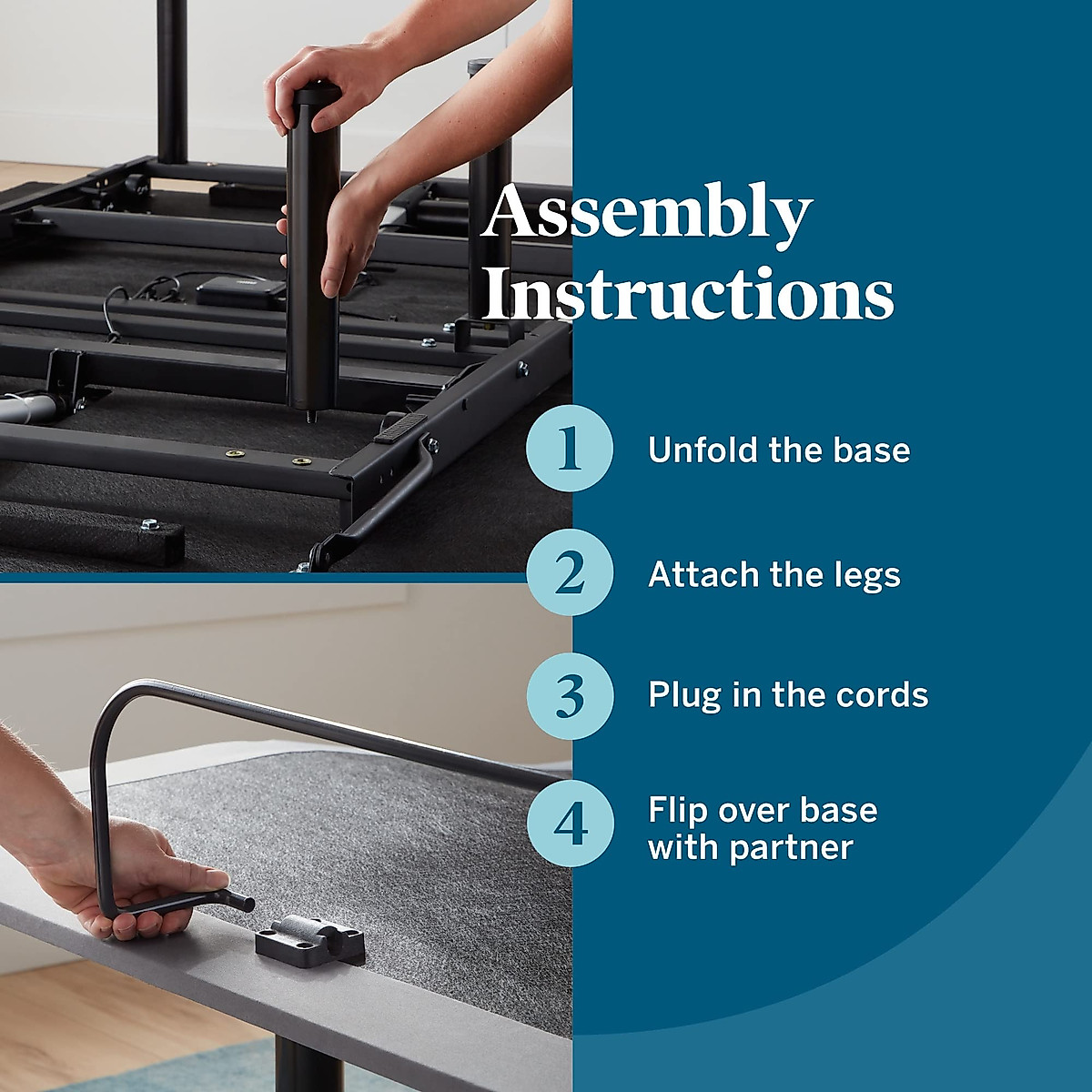 Assembly Instructions

1 Unfold the base

2 Attach the legs

3 Plug in the cords

4 Flip over base with partner