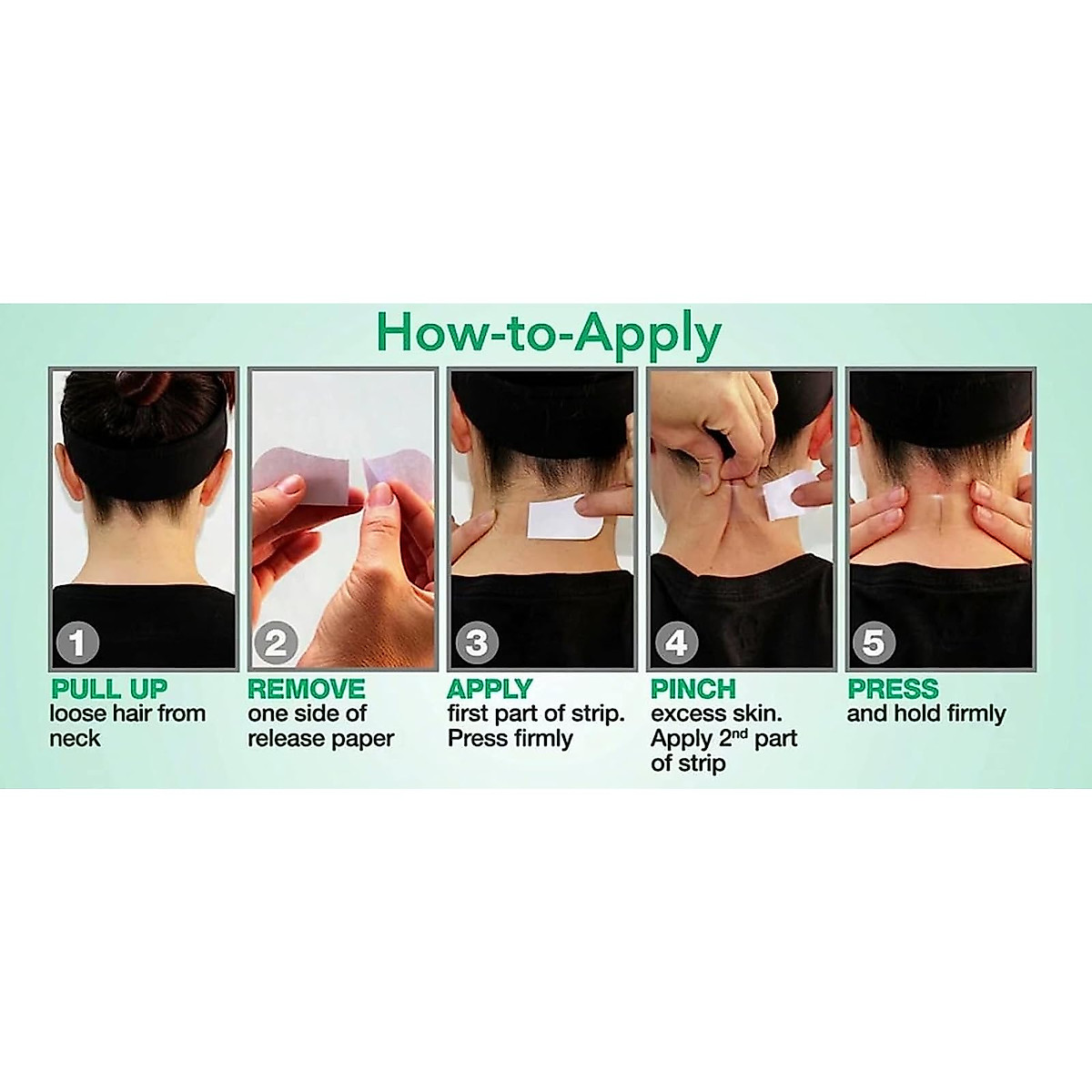 How-to-Apply

1
PULL UP
loose hair from neck

2
REMOVE
one side of release paper

3
APPLY
first part of strip. Press firmly

4
PINCH
excess skin. Apply 2$^{nd}$ part of strip

5
PRESS
and hold firmly