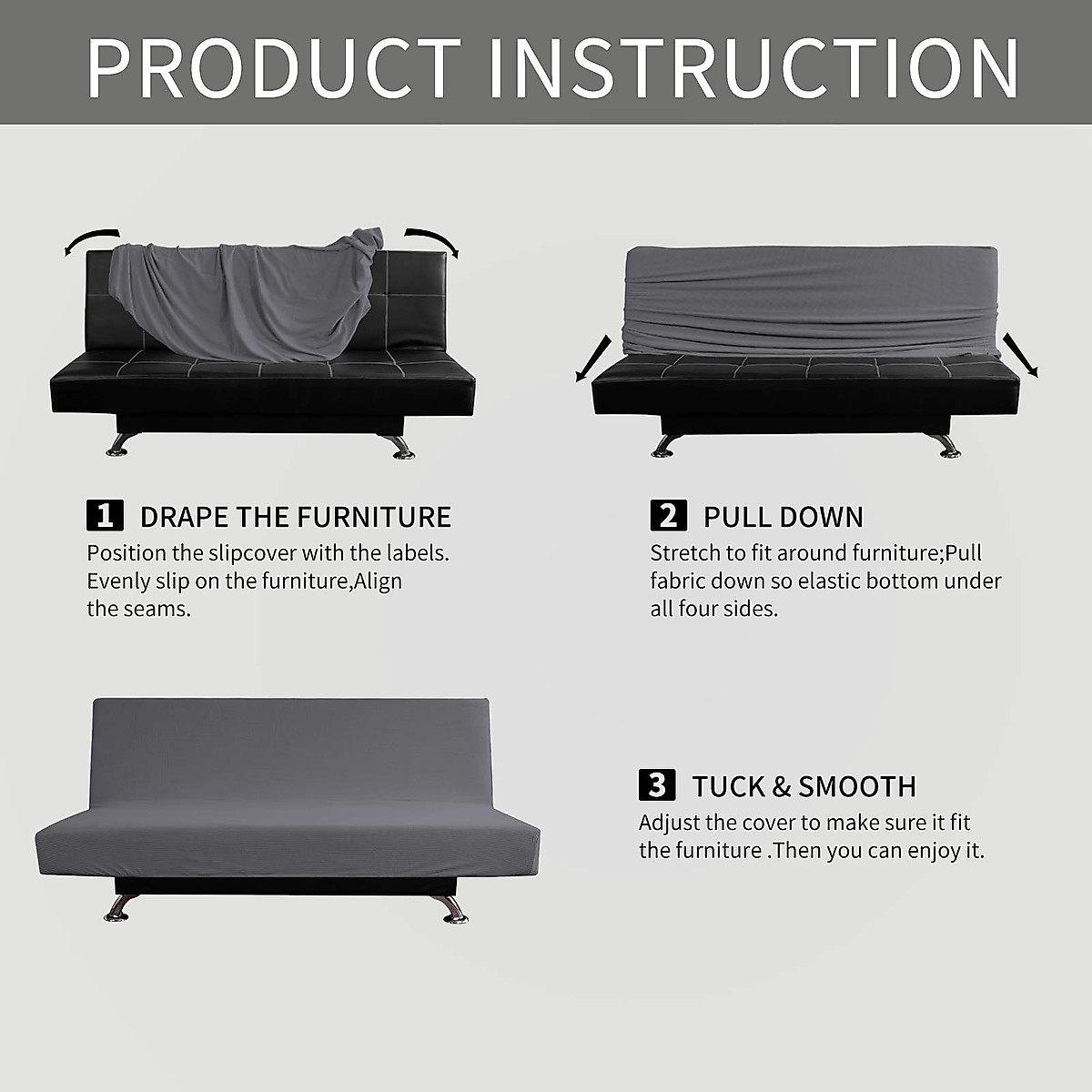 PRODUCT INSTRUCTION

1 DRAPE THE FURNITURE
Position the slipcover with the labels. Evenly slip on the furniture,Align the seams.

2 PULL DOWN
Stretch to fit around furniture;Pull fabric down so elastic bottom under all four sides.

3 TUCK & SMOOTH
Adjust the cover to make sure it fit the furniture .Then you can enjoy it.