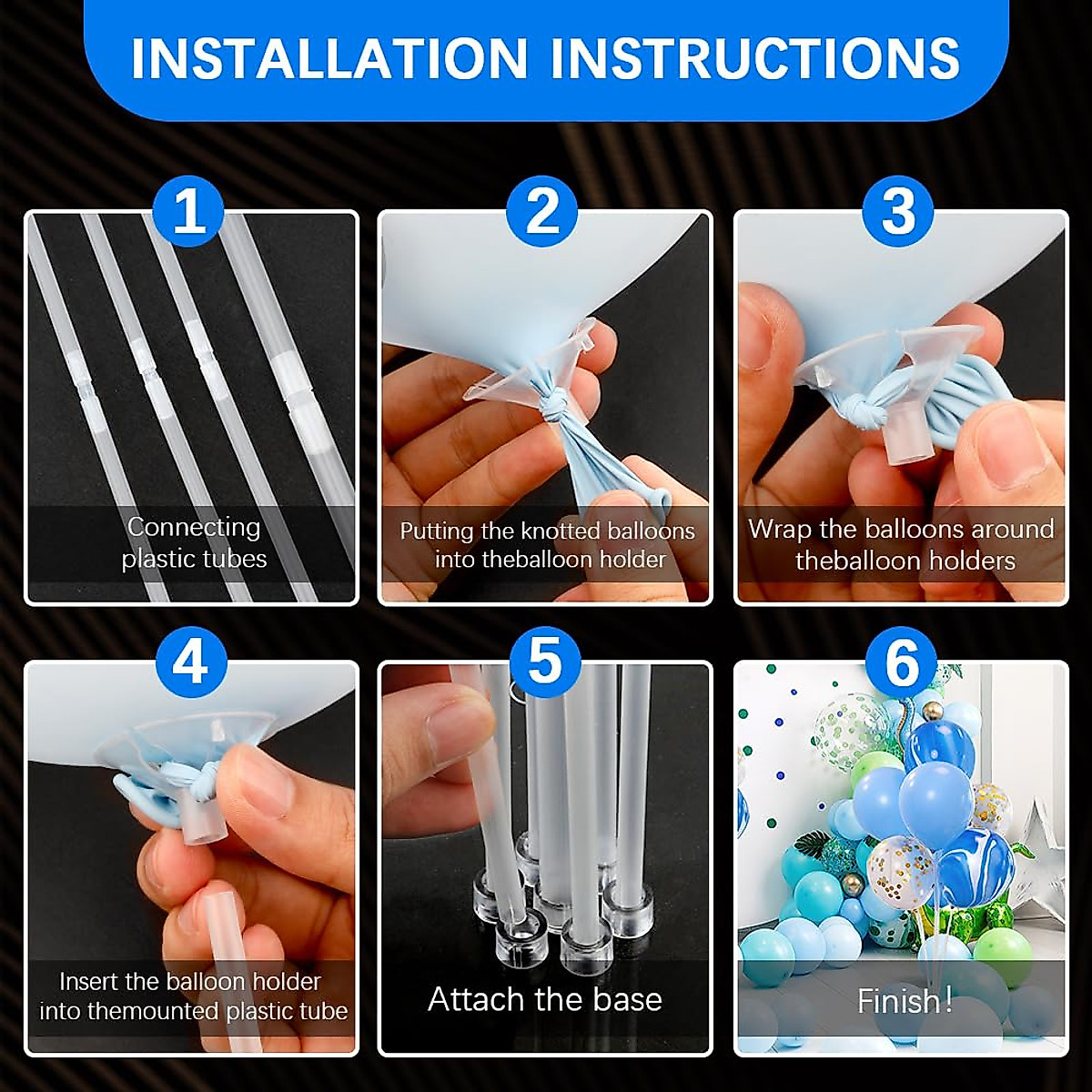 INSTALLATION INSTRUCTIONS

1
Connecting plastic tubes

2
Putting the knotted balloons into theballoon holder

3
Wrap the balloons around theballoon holders

4
Insert the balloon holder into themounted plastic tube

5
Attach the base

6
Finish!