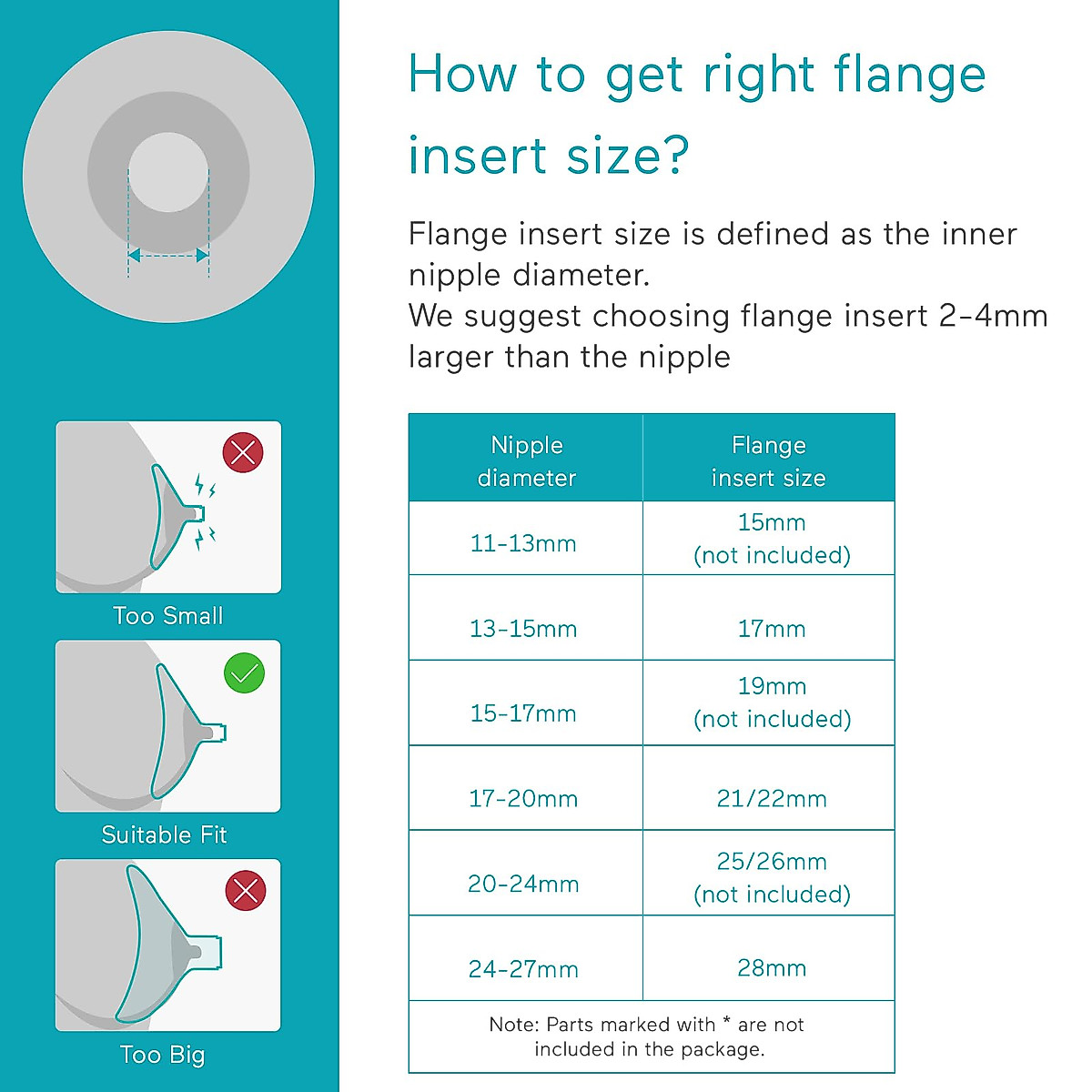 Too Small

Suitable Fit

Too Big

How to get right flange insert size?

Flange insert size is defined as the inner nipple diameter.
We suggest choosing flange insert 2-4mm larger than the nipple

| Nipple diameter | Flange insert size |
|---|---|
| 11-13mm | 15mm (not included) |
| 13-15mm | 17mm |
| 15-17mm | 19mm (not included) |
| 17-20mm | 21/22mm |
| 20-24mm | 25/26mm (not included) |
| 24-27mm | 28mm |

Note: Parts marked with * are not included in the package.