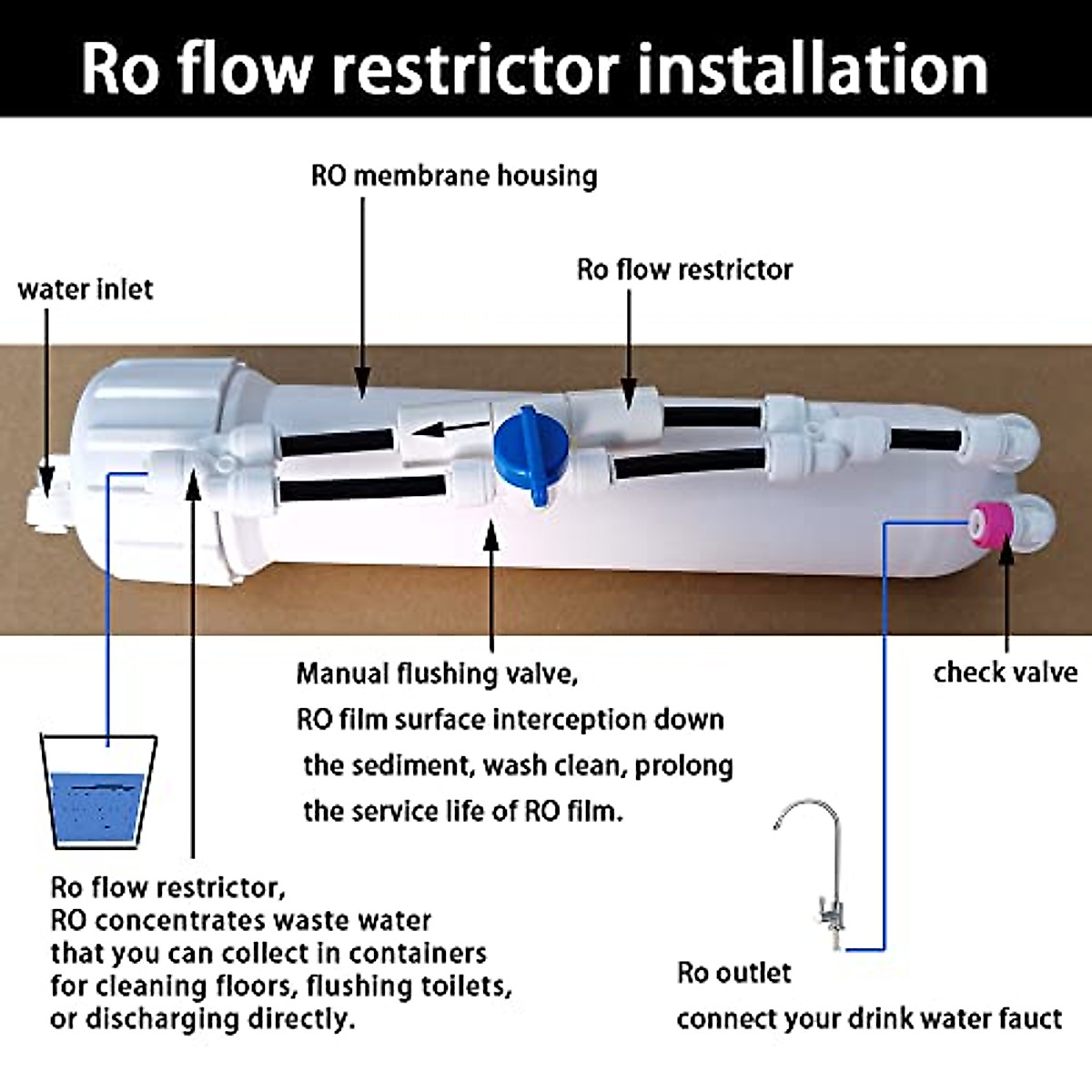 Ro flow restrictor installation

RO membrane housing

Ro flow restrictor

water inlet

Manual flushing valve, RO film surface interception down the sediment, wash clean, prolong the service life of RO film.

check valve

Ro flow restrictor, RO concentrates waste water that you can collect in containers for cleaning floors, flushing toilets, or discharging directly.

Ro outlet
connect your drink water fauct