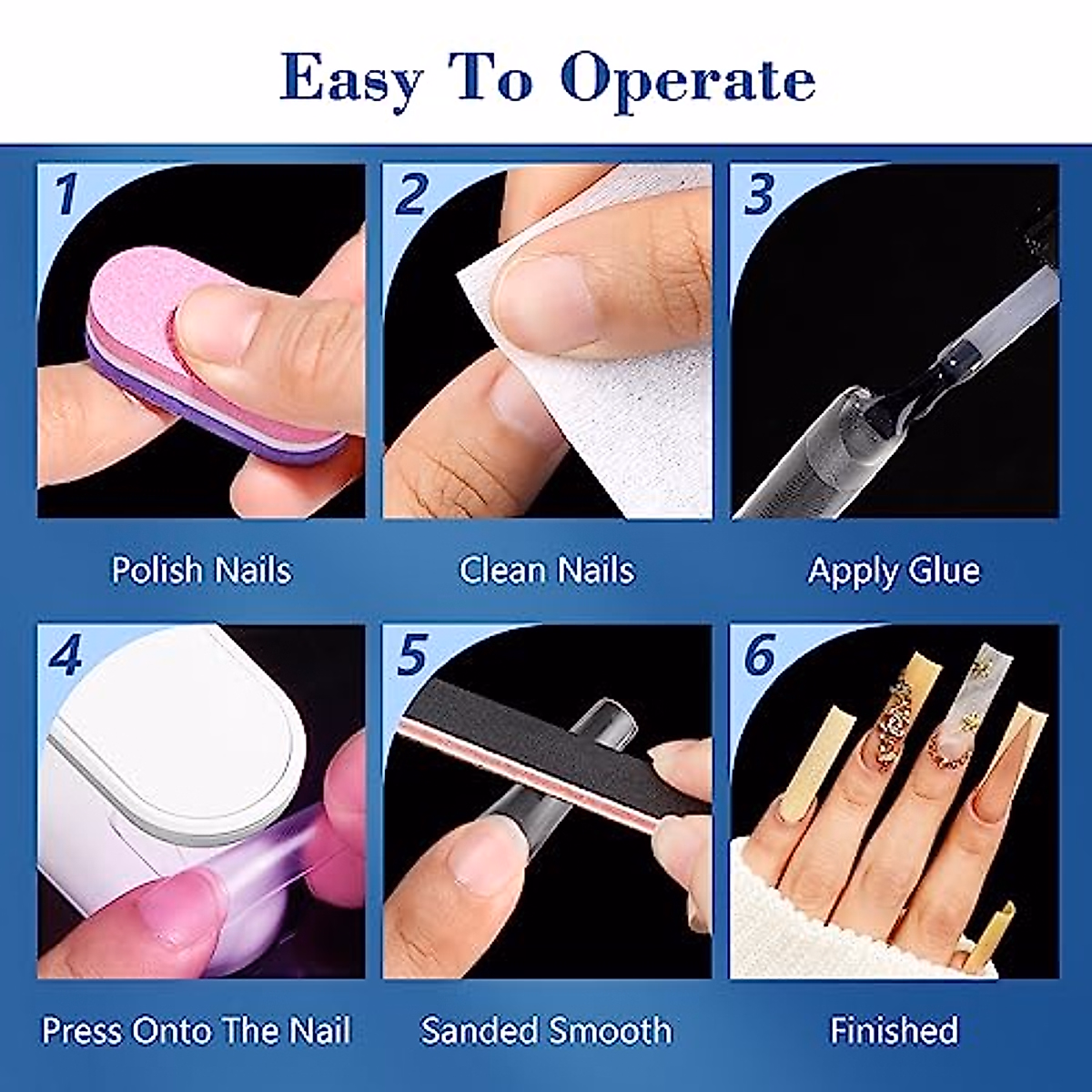 Easy To Operate

1

Polish Nails

2

Clean Nails

3

Apply Glue

4

Press Onto The Nail

5

Sanded Smooth

6

Finished