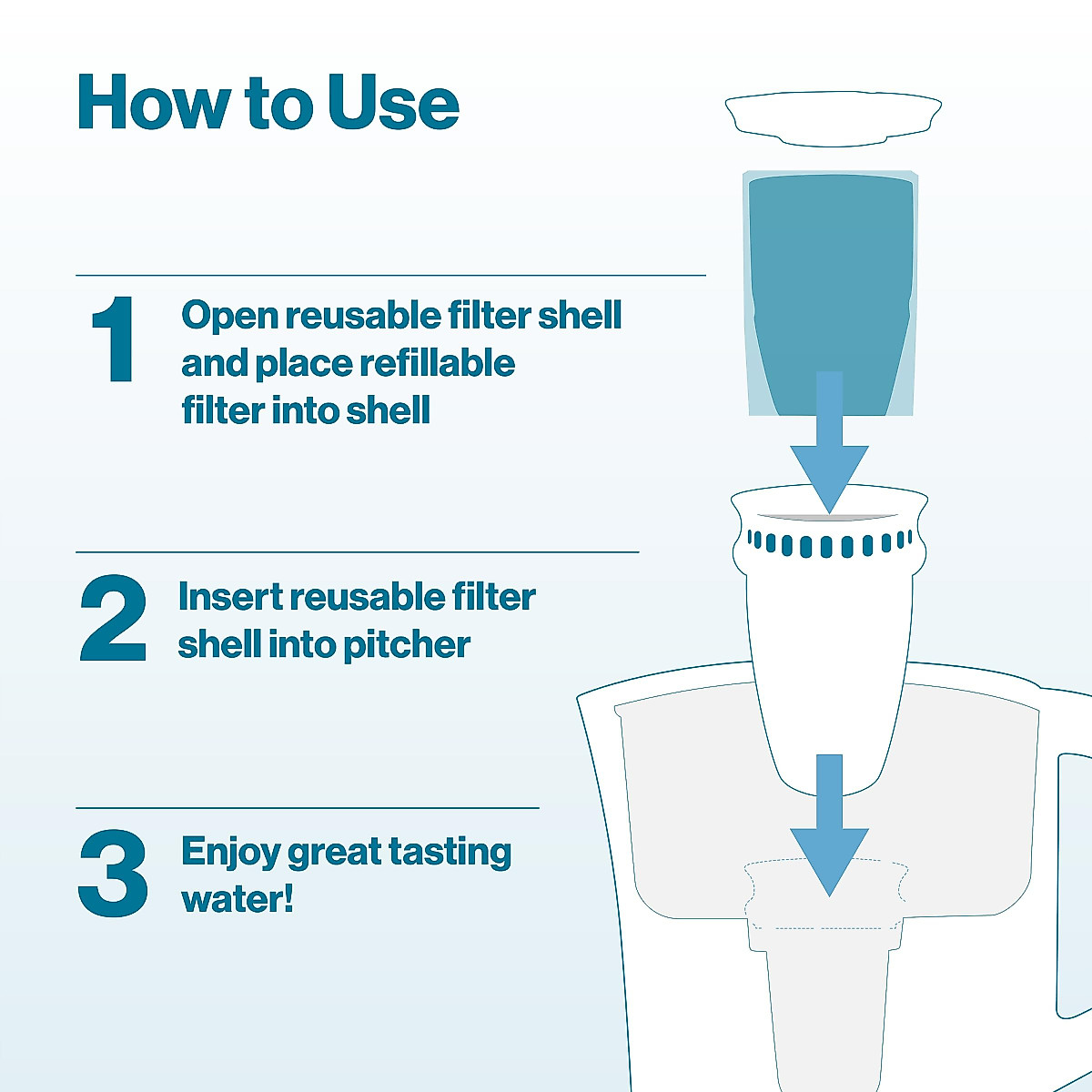 How to Use

1 Open reusable filter shell and place refillable filter into shell

2 Insert reusable filter shell into pitcher

3 Enjoy great tasting water!