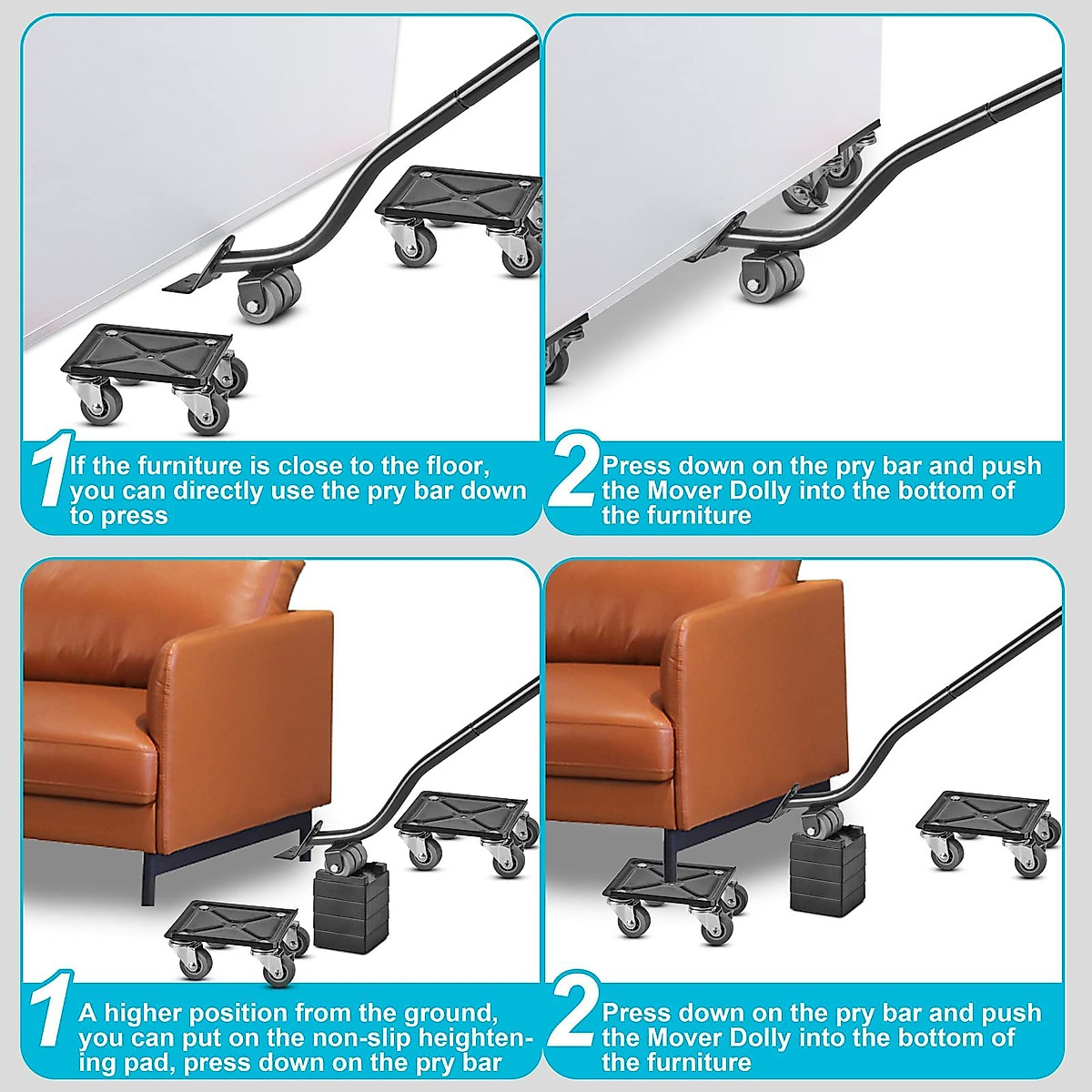 1 If the furniture is close to the floor, you can directly use the pry bar down to press

2 Press down on the pry bar and push the Mover Dolly into the bottom of the furniture

1 A higher position from the ground, you can put on the non-slip heightening pad, press down on the pry bar

2 Press down on the pry bar and push the Mover Dolly into the bottom of the furniture