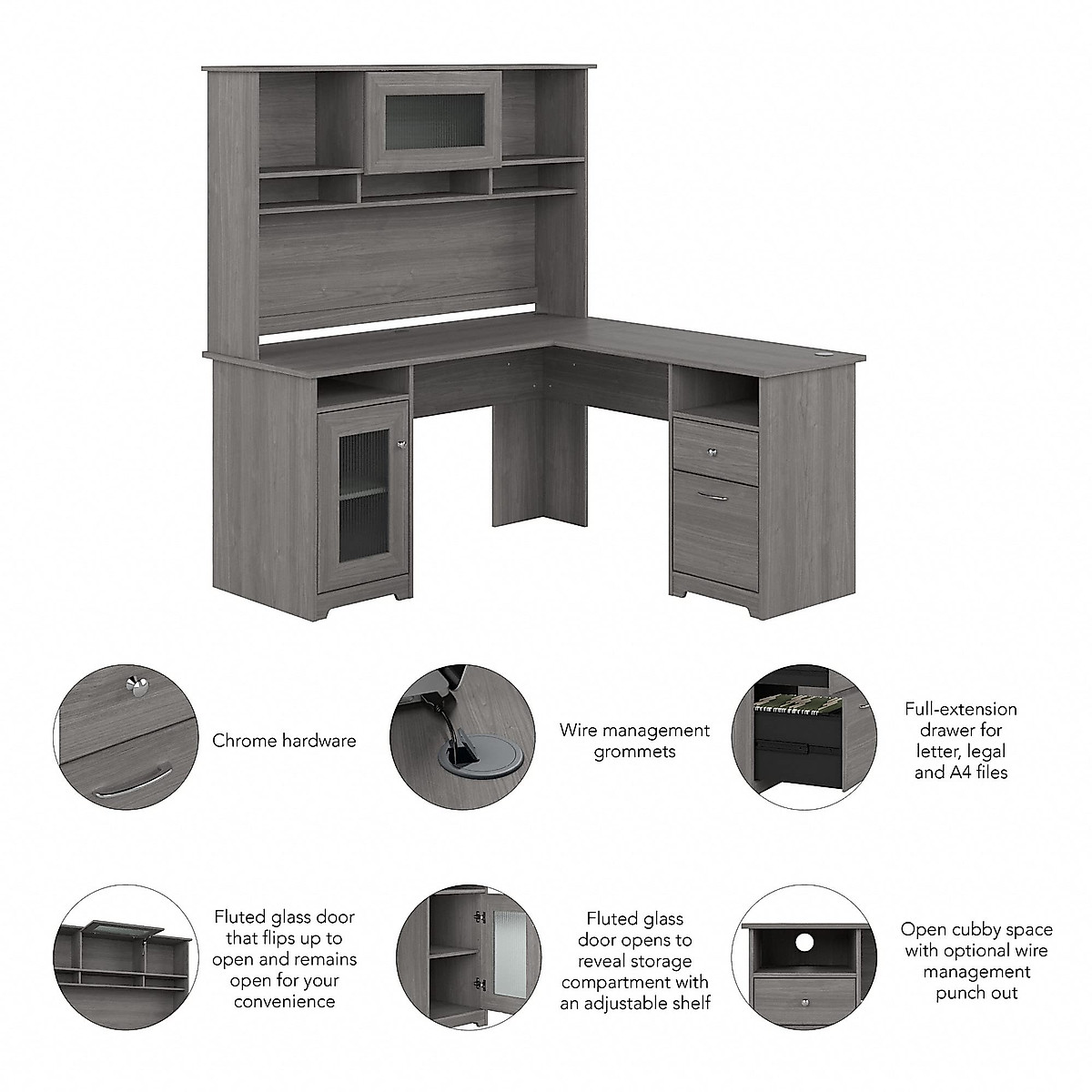 Chrome hardware

Wire management grommets

Full-extension drawer for letter, legal and A4 files

Fluted glass door that flips up to open and remains open for your convenience

Fluted glass door opens to reveal storage compartment with an adjustable shelf

Open cubby space with optional wire management punch out