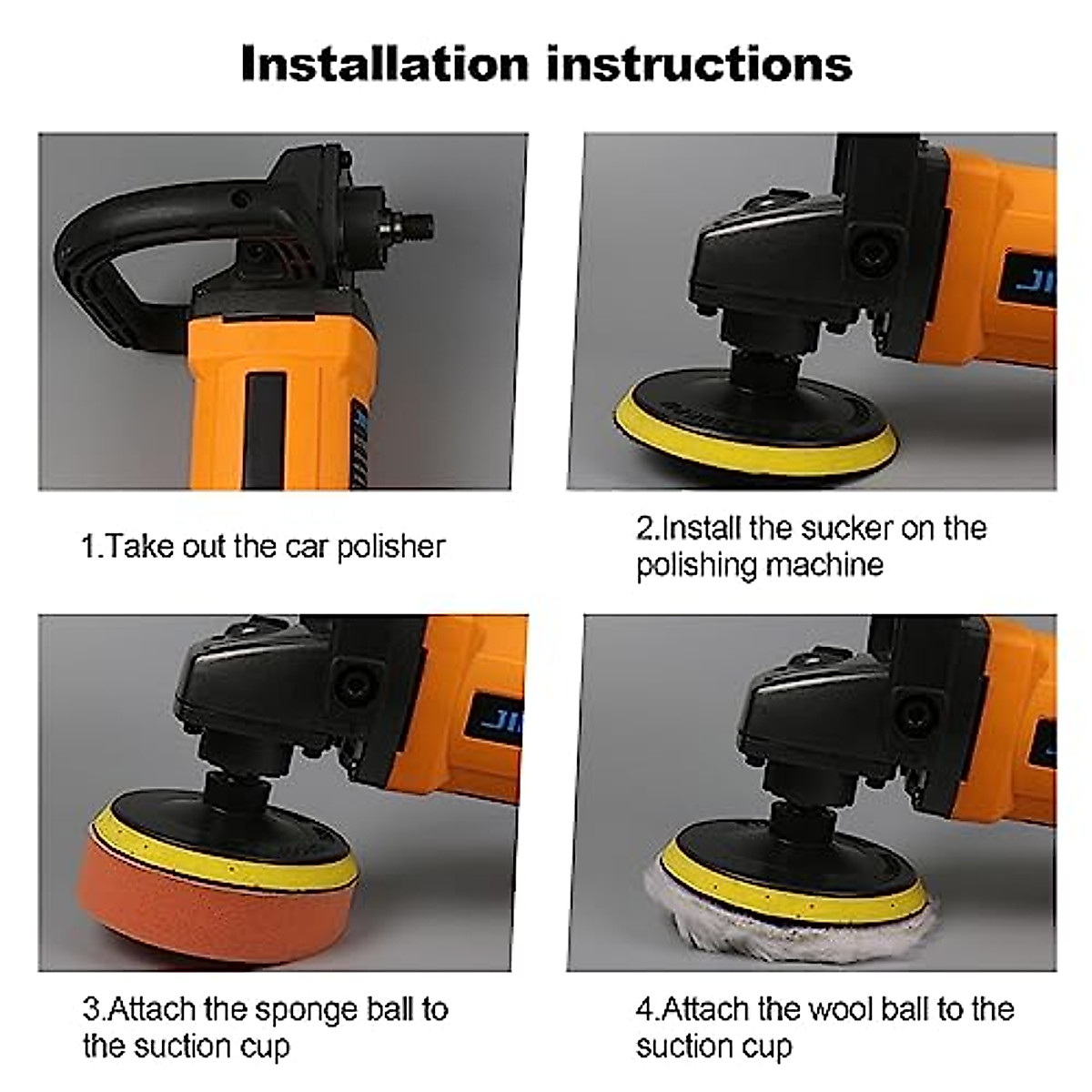 Installation instructions

1.Take out the car polisher

2.Install the sucker on the polishing machine

3.Attach the sponge ball to the suction cup

4.Attach the wool ball to the suction cup