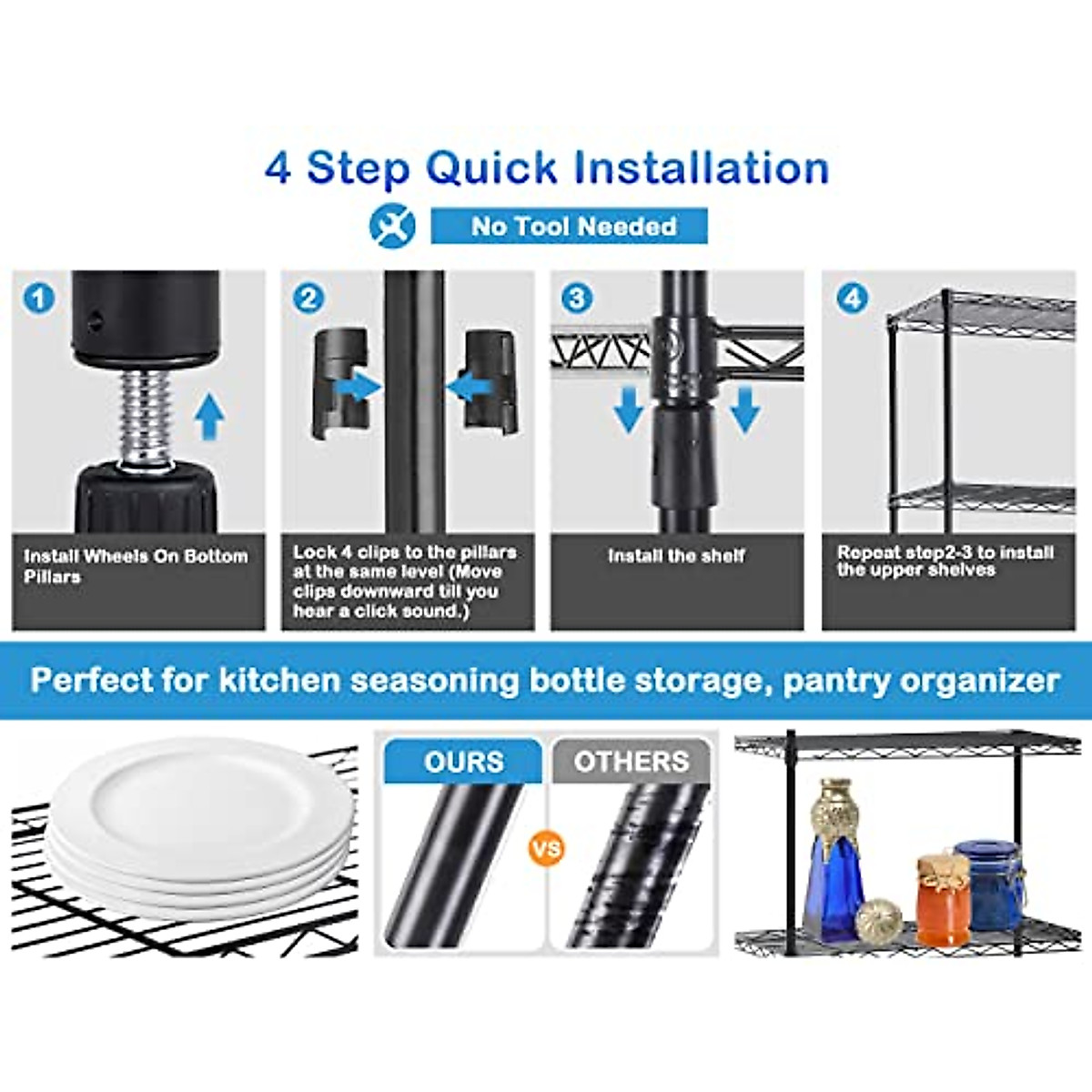 4 Step Quick Installation

No Tool Needed

1

Install Wheels On Bottom Pillars

2

Lock 4 clips to the pillars at the same level (Move clips downward till you hear a click sound.)

3

Install the shelf

4

Repeat step2-3 to install the upper shelves

Perfect for kitchen seasoning bottle storage, pantry organizer

OURS

VS

OTHERS