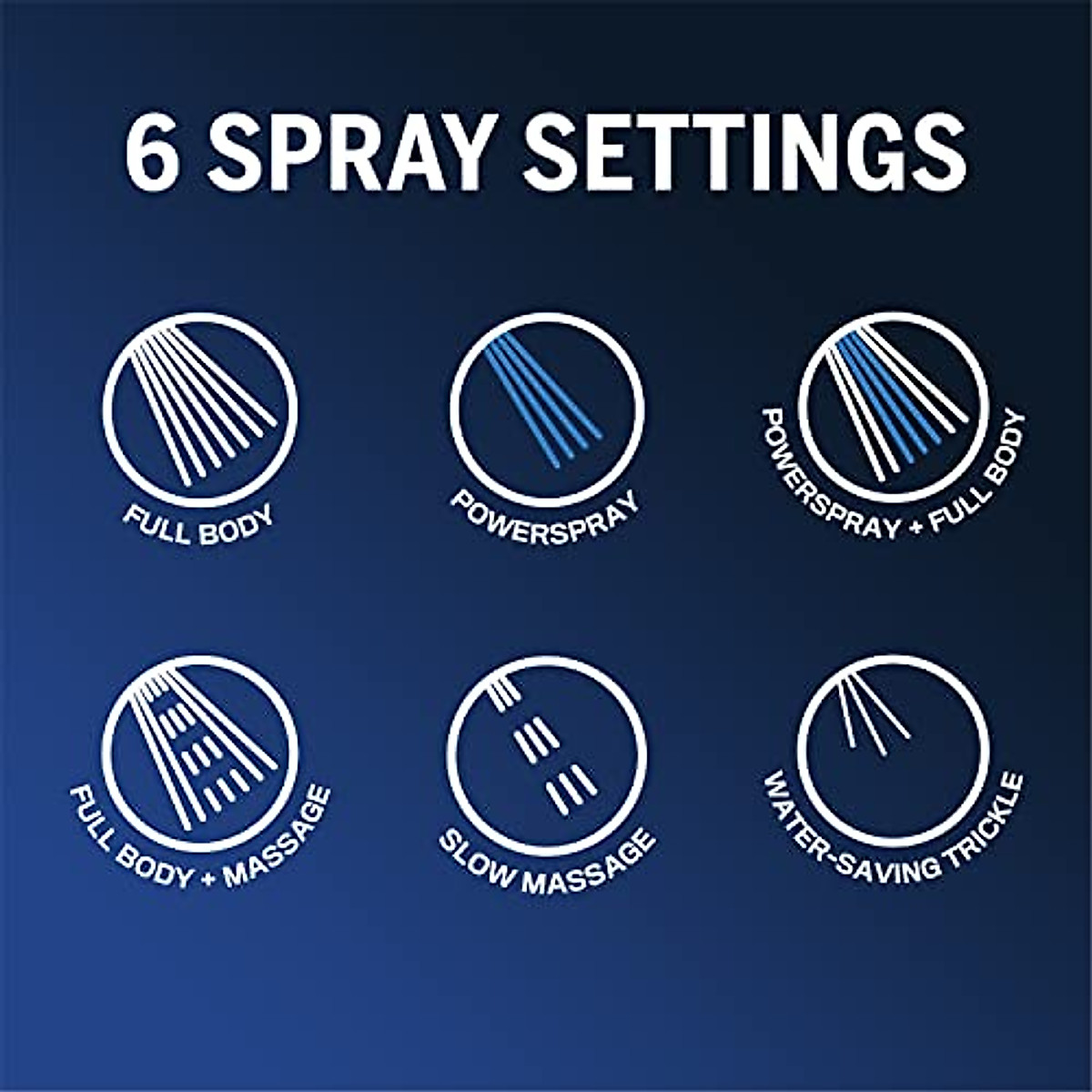 6 SPRAY SETTINGS

FULL BODY

POWERSPRAY

POWERSPRAY + FULL BODY

FULL BODY + MASSAGE

SLOW MASSAGE

WATER-SAVING TRICKLE