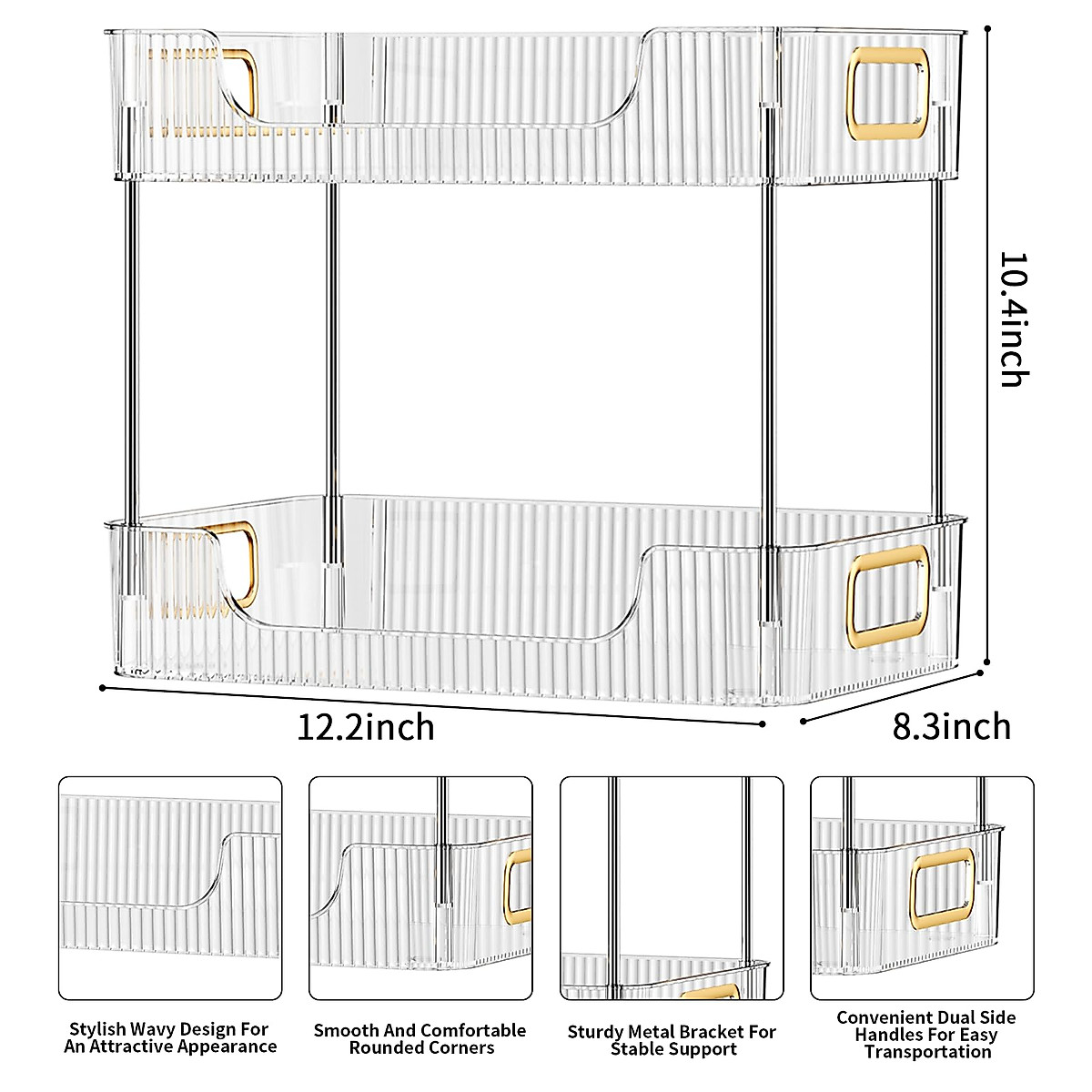 10.4inch

12.2inch

8.3inch

Stylish Wavy Design For An Attractive Appearance

Smooth And Comfortable Rounded Corners

Sturdy Metal Bracket For Stable Support

Convenient Dual Side Handles For Easy Transportation