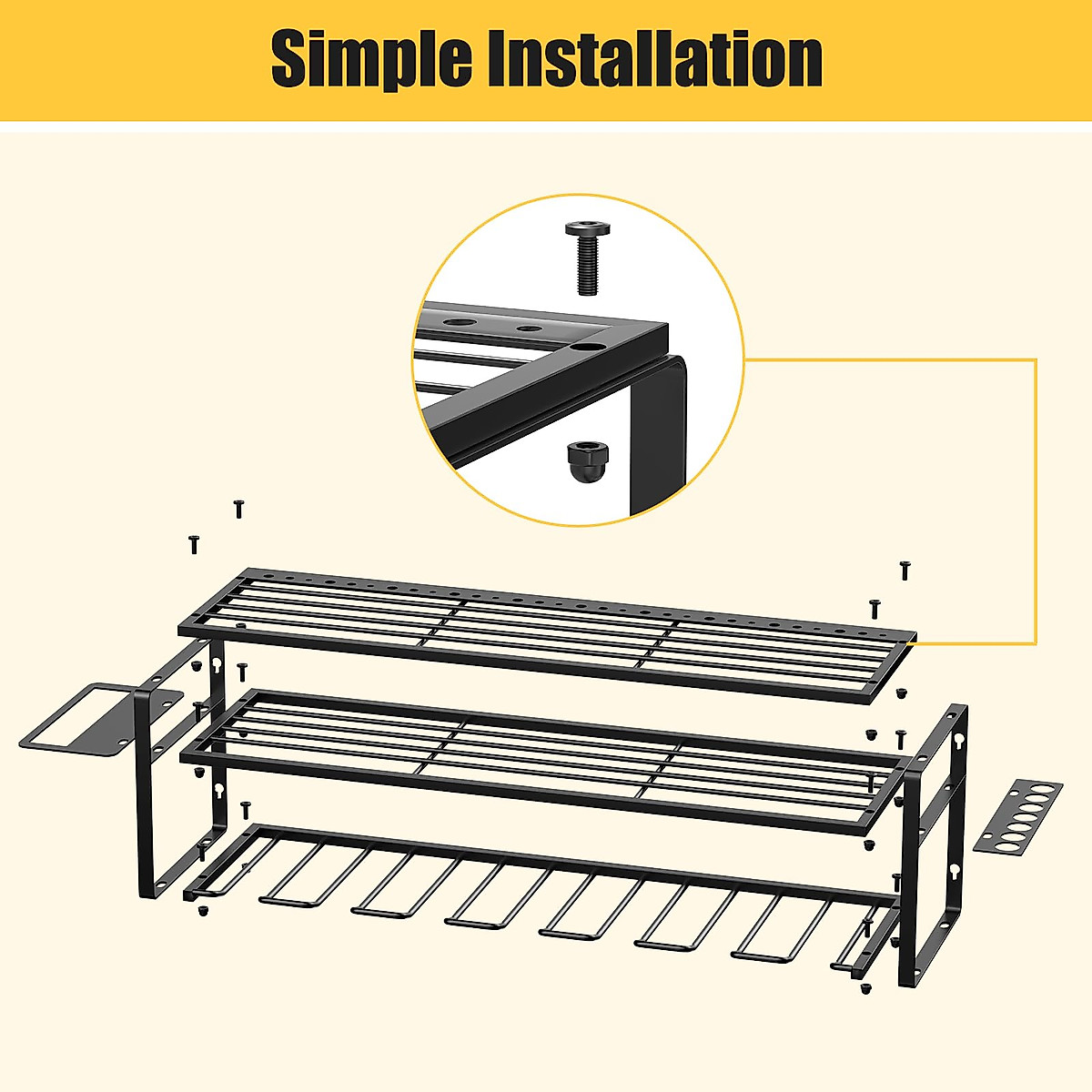 Simple Installation