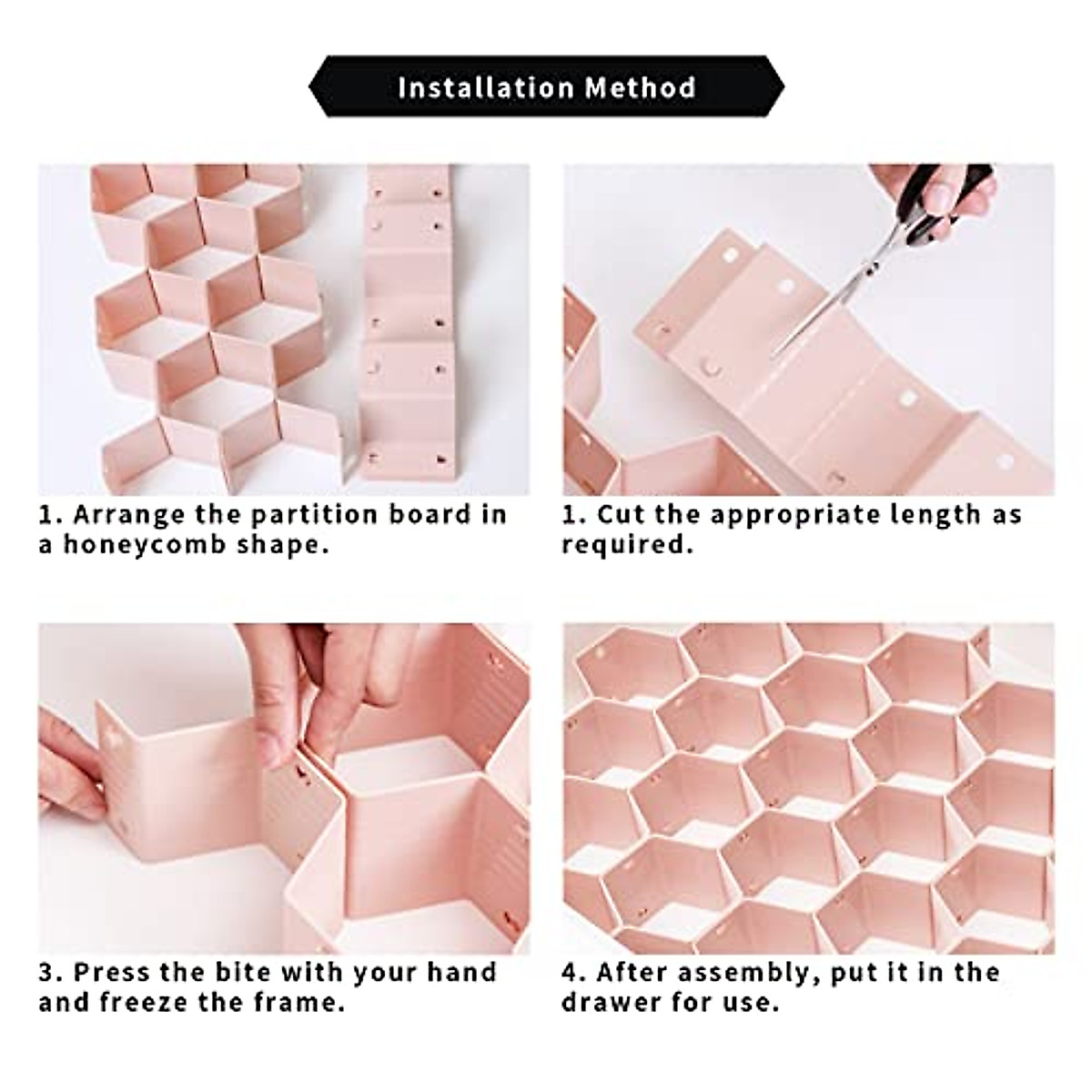 Installation Method

1. Arrange the partition board in a honeycomb shape.

1. Cut the appropriate length as required.

3. Press the bite with your hand and freeze the frame.

4. After assembly, put it in the drawer for use.