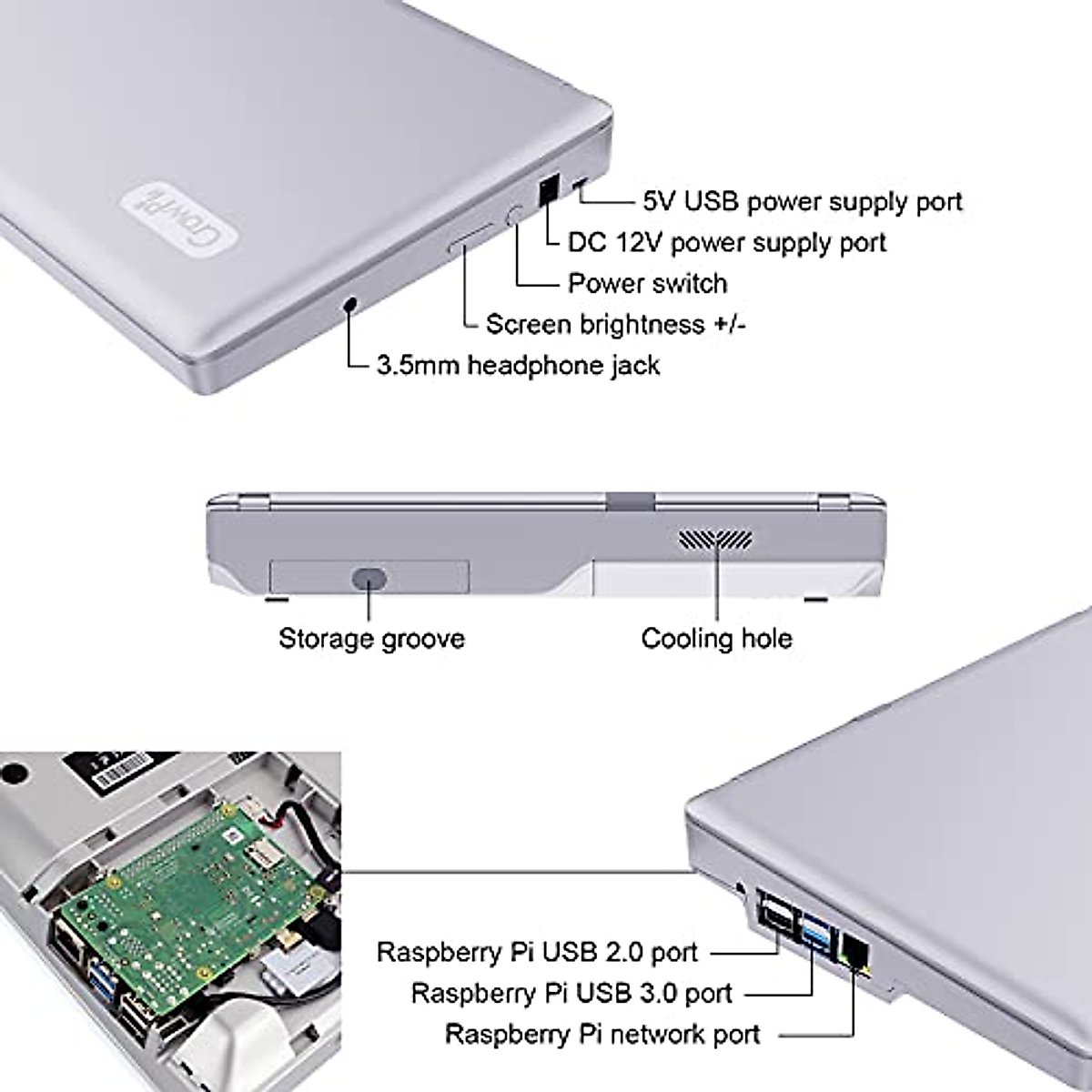 CrowPi

5V USB power supply port

DC 12V power supply port

Power switch

Screen brightness +/-

3.5mm headphone jack

Storage groove

Cooling hole

Raspberry Pi USB 2.0 port

Raspberry Pi USB 3.0 port

Raspberry Pi network port