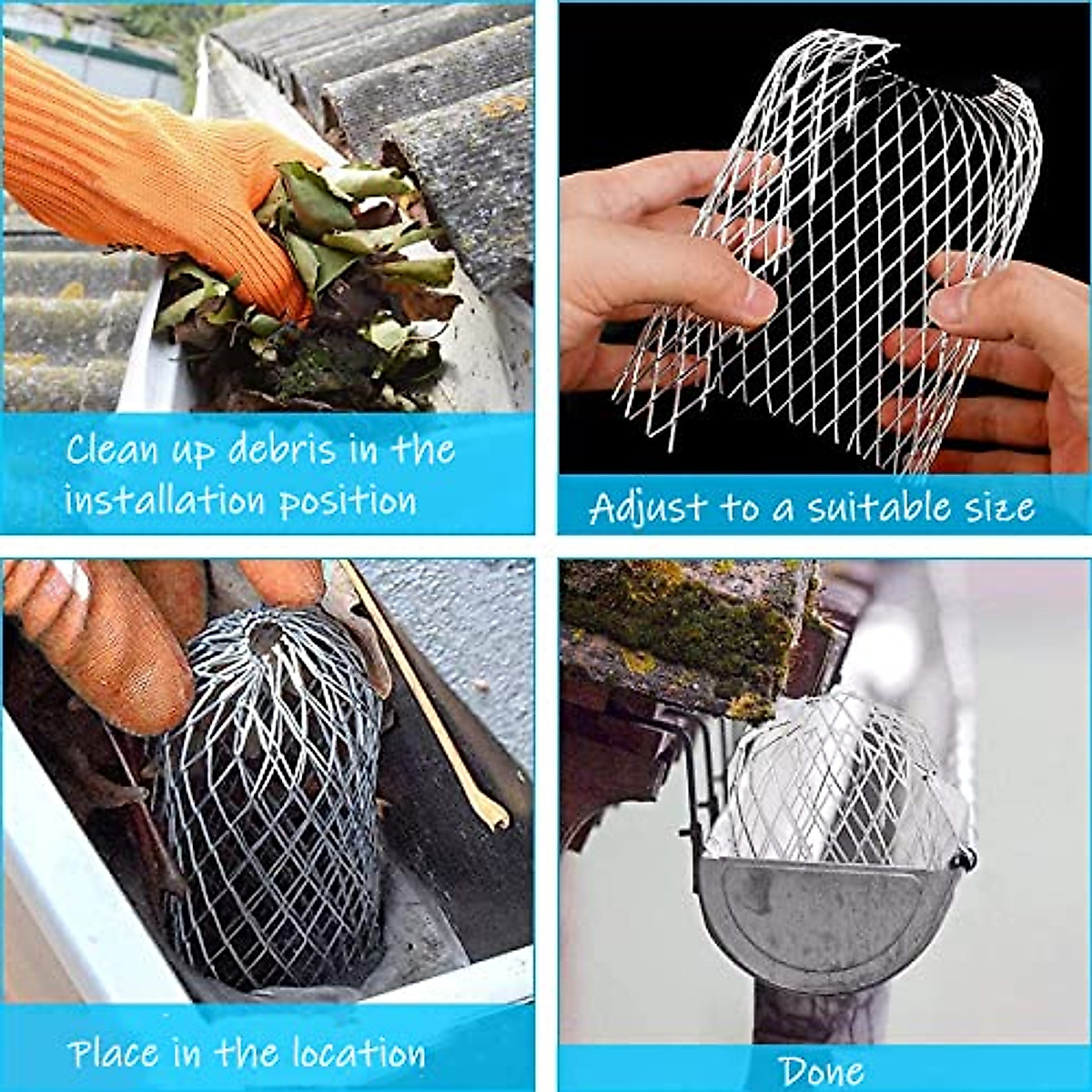 Clean up debris in the installation position

Adjust to a suitable size

Place in the location

Done