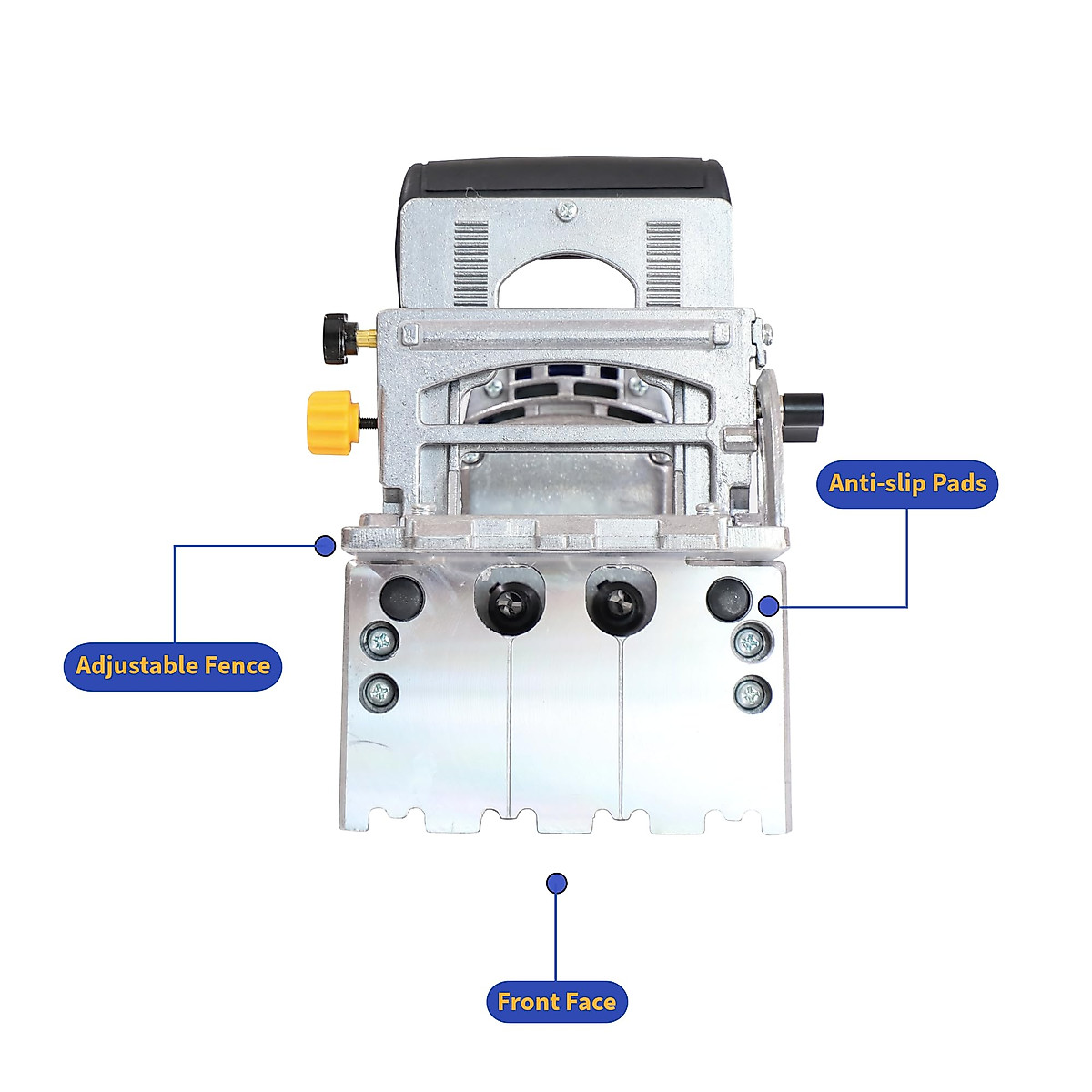 Anti-slip Pads

Adjustable Fence

Front Face