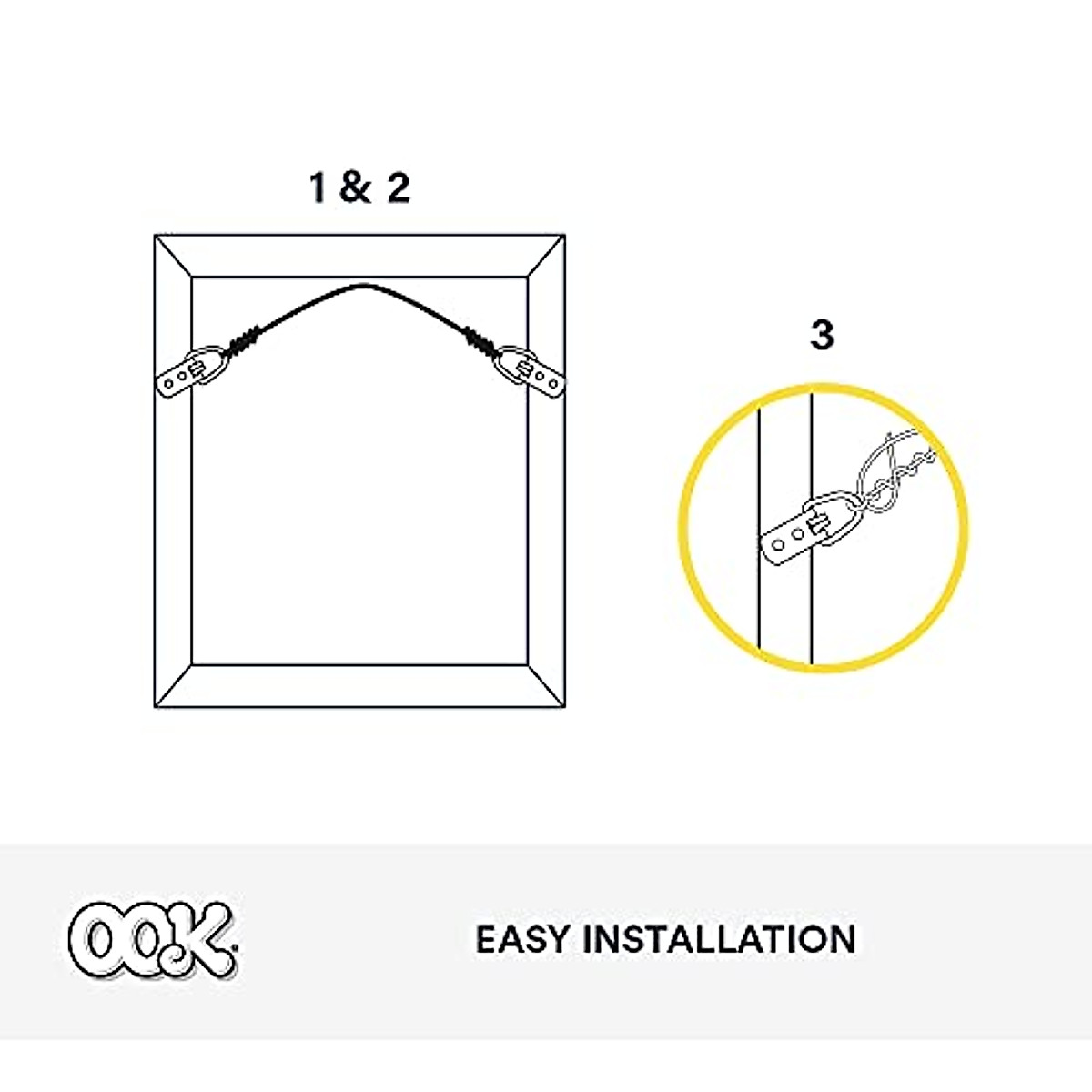 1 & 2

3

OOK

EASY INSTALLATION