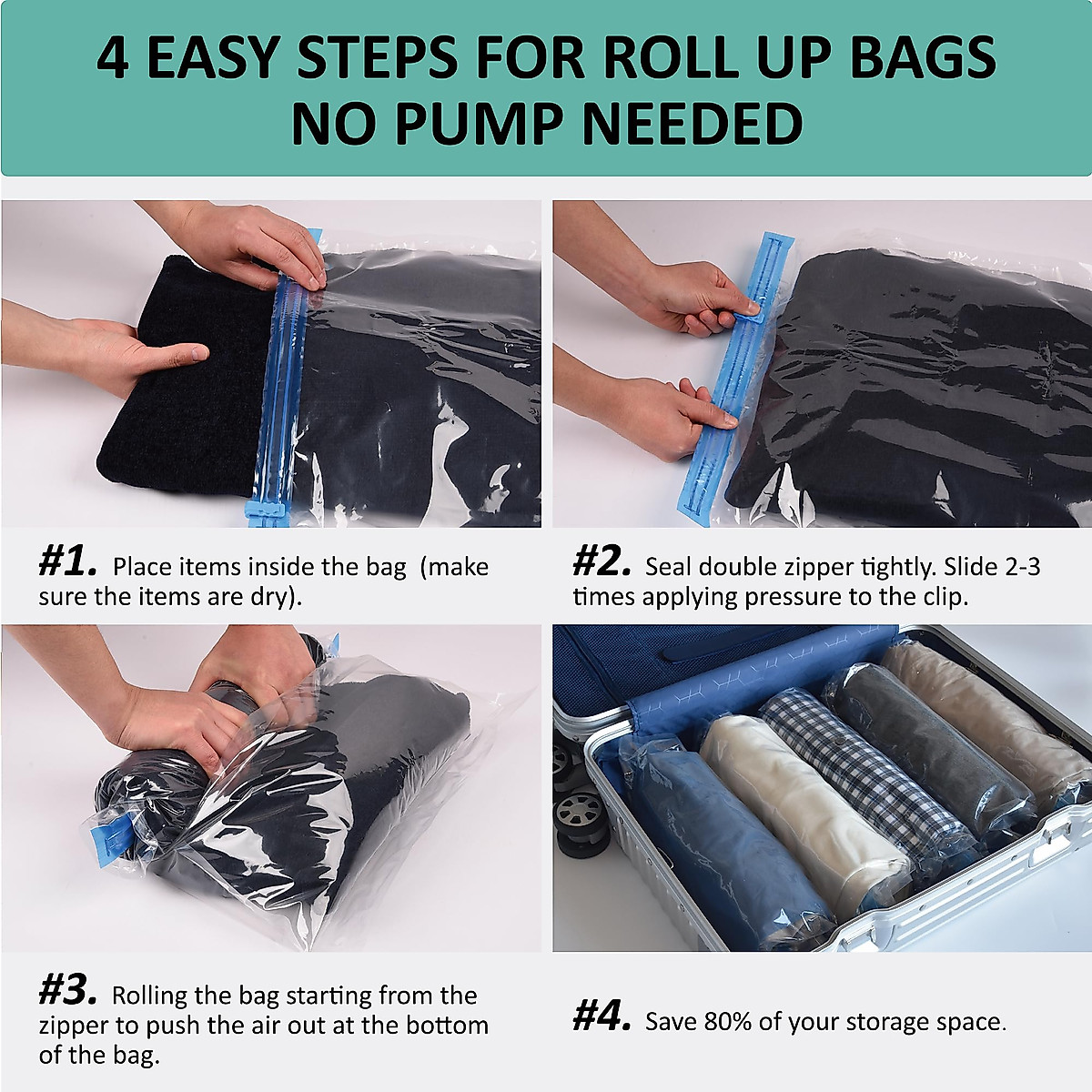 4 EASY STEPS FOR ROLL UP BAGS
NO PUMP NEEDED

#1. Place items inside the bag (make sure the items are dry).

#2. Seal double zipper tightly. Slide 2-3 times applying pressure to the clip.

#3. Rolling the bag starting from the zipper to push the air out at the bottom of the bag.

#4. Save 80% of your storage space.