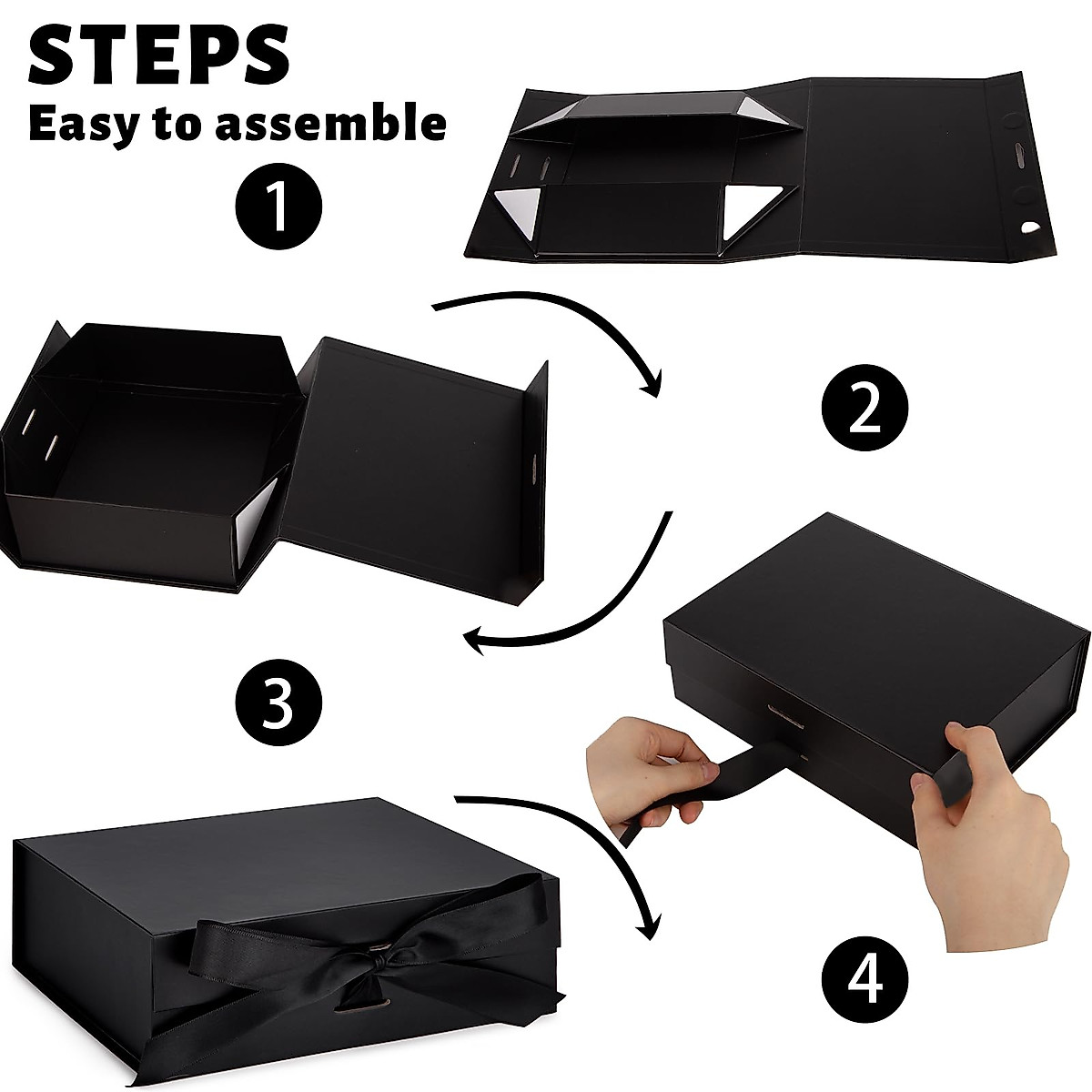 STEPS
Easy to assemble

1

2

3

4