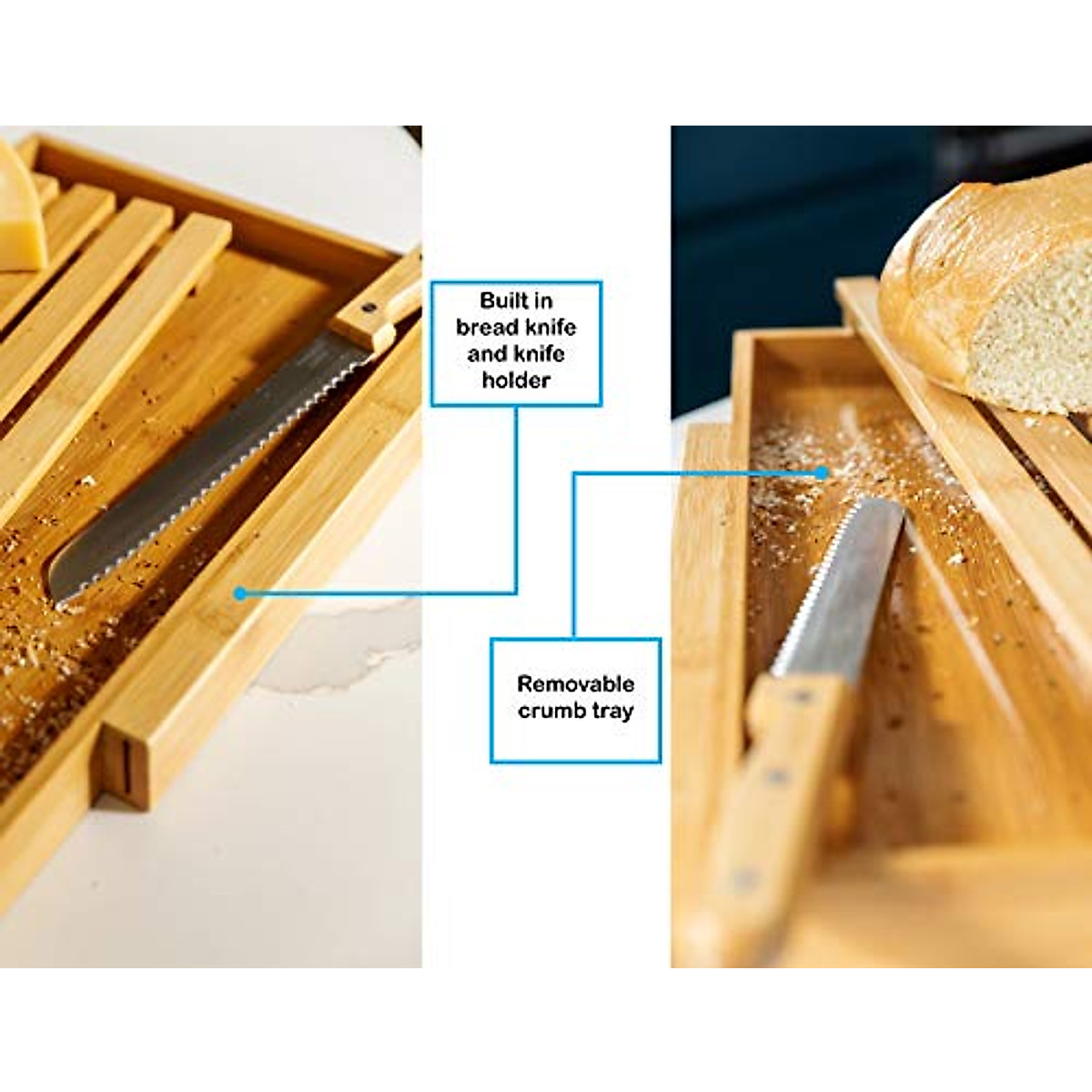 Built in bread knife and knife holder

Removable crumb tray