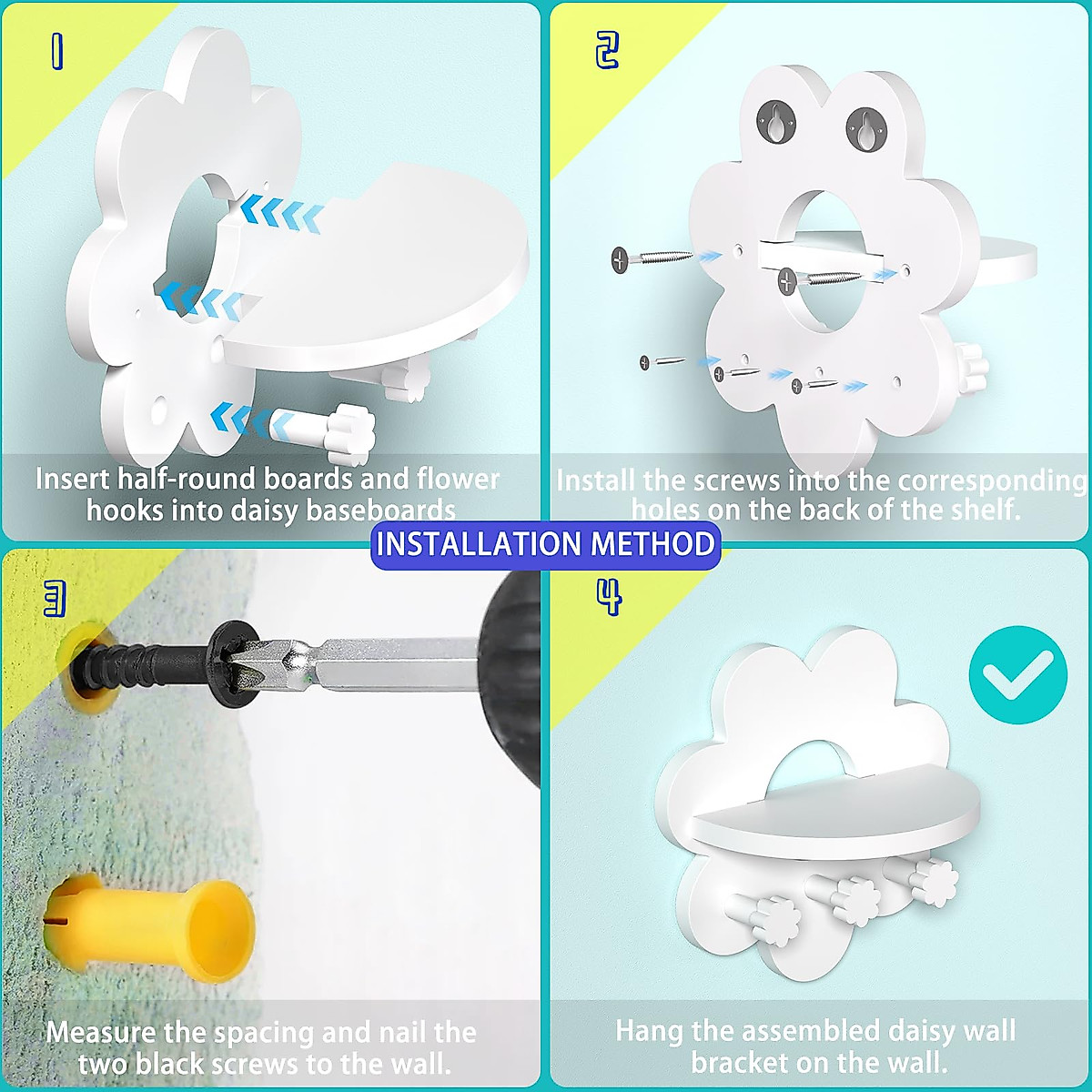 1

Insert half-round boards and flower hooks into daisy baseboards

2

Install the screws into the corresponding holes on the back of the shelf.

INSTALLATION METHOD

3

Measure the spacing and nail the two black screws to the wall.

4

Hang the assembled daisy wall bracket on the wall.