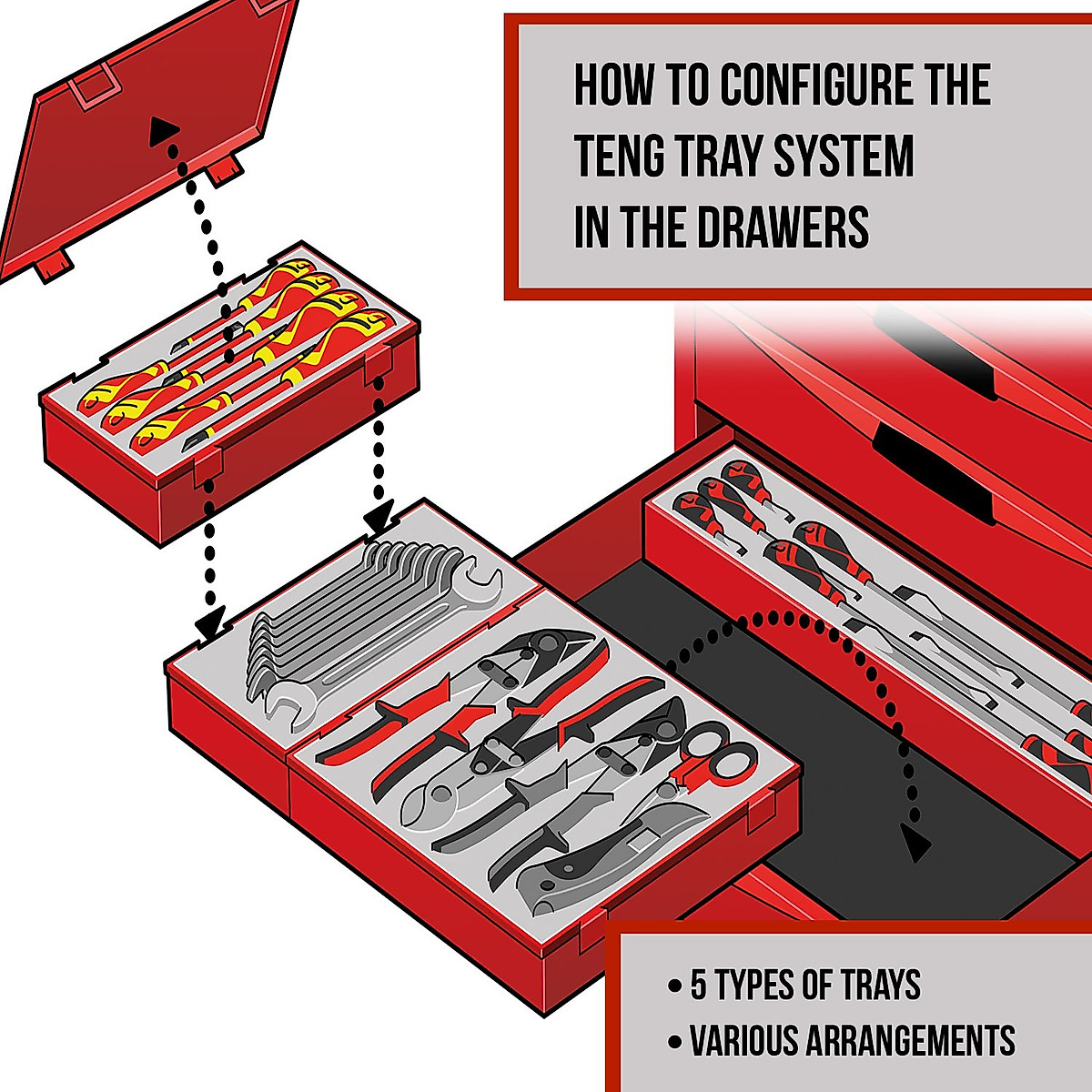 HOW TO CONFIGURE THE TENG TRAY SYSTEM IN THE DRAWERS

• 5 TYPES OF TRAYS
• VARIOUS ARRANGEMENTS