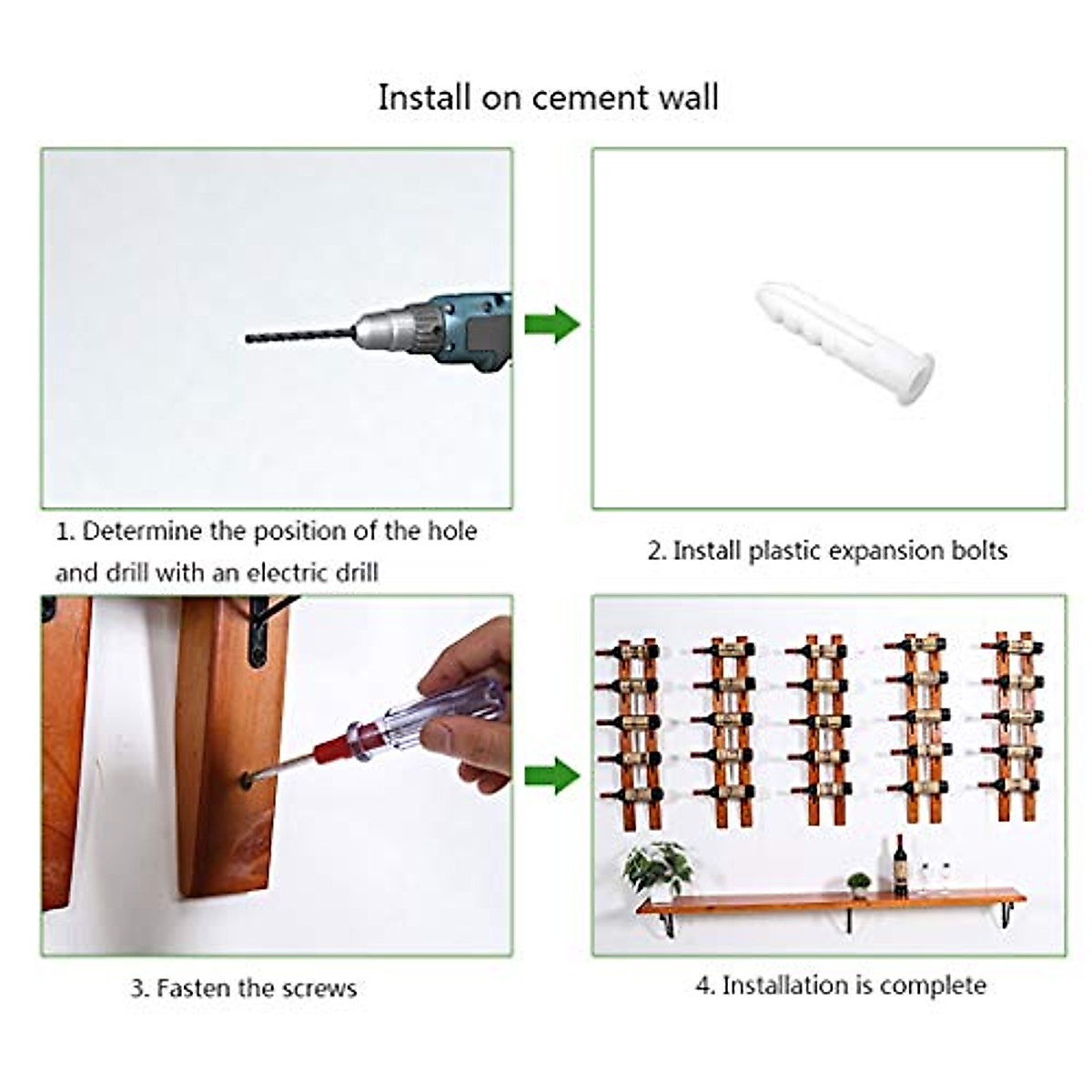 Install on cement wall

1. Determine the position of the hole and drill with an electric drill

2. Install plastic expansion bolts

3. Fasten the screws

4. Installation is complete