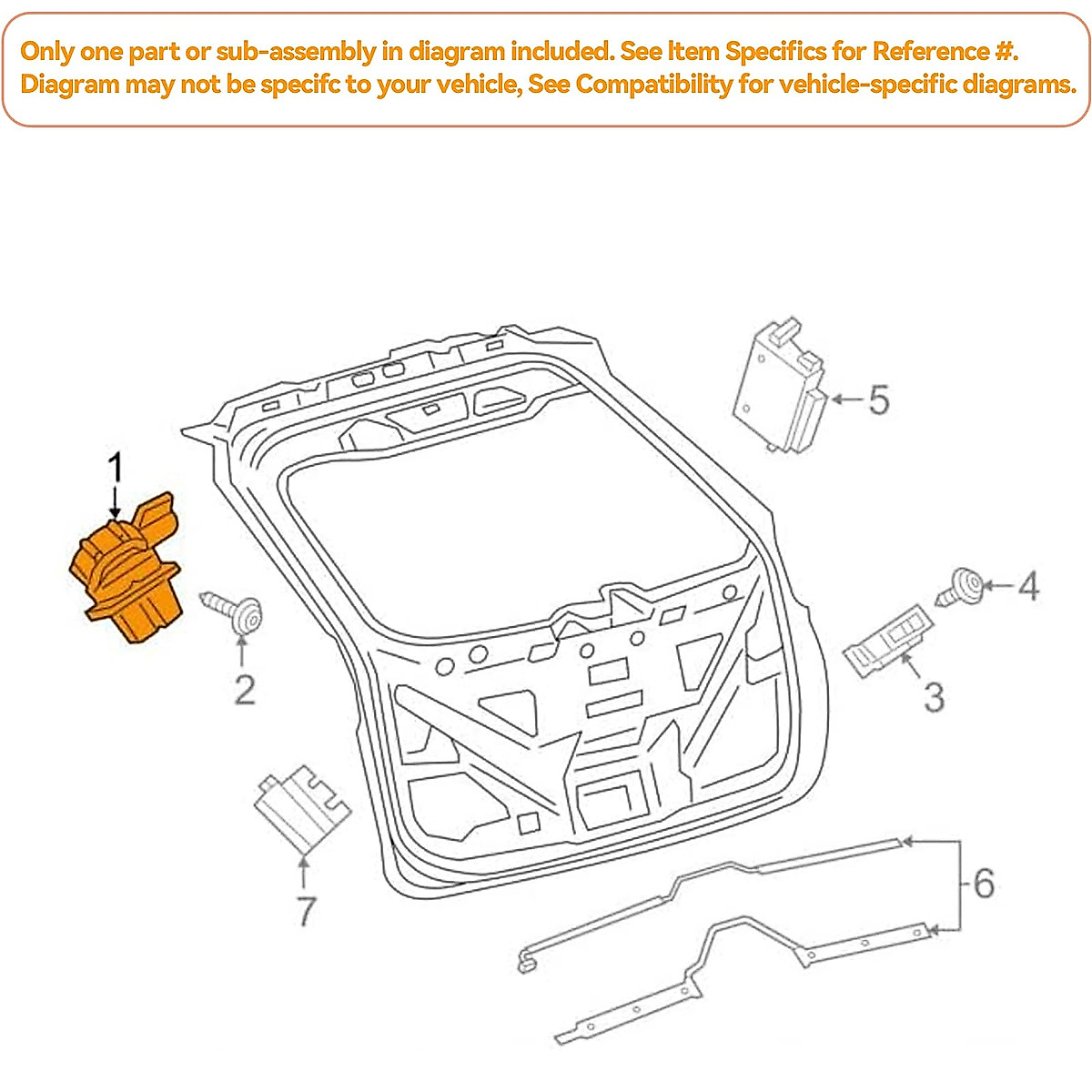 Only one part or sub-assembly in diagram included. See Item Specifics for Reference #. Diagram may not be specifc to your vehicle, See Compatibility for vehicle-specific diagrams.

1
2
5
4
3
7
6