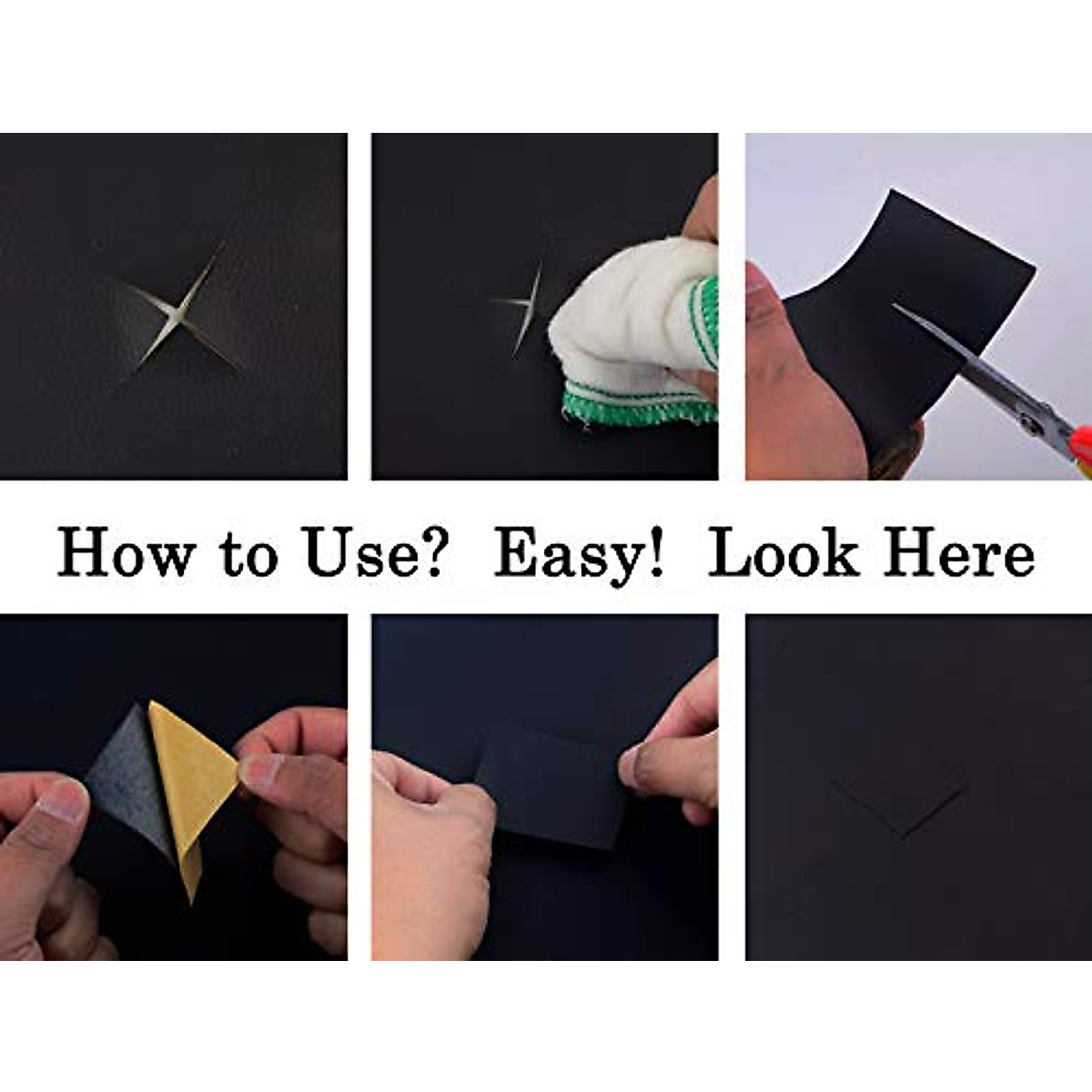 How to Use? Easy! Look Here