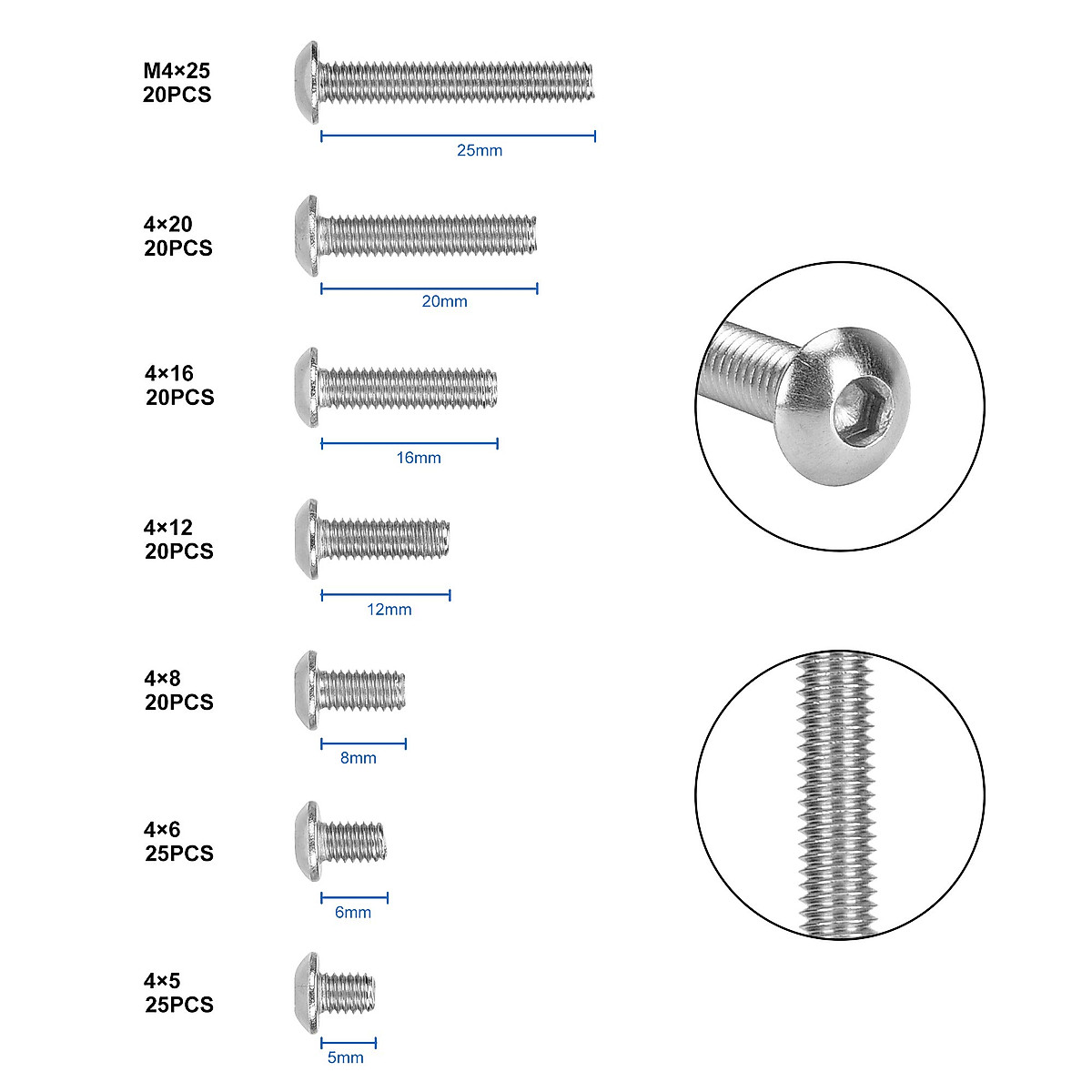 M4×25
20PCS

25mm

4×20
20PCS

20mm

4×16
20PCS

16mm

4×12
20PCS

12mm

4×8
20PCS

8mm

4×6
25PCS

6mm

4×5
25PCS

5mm