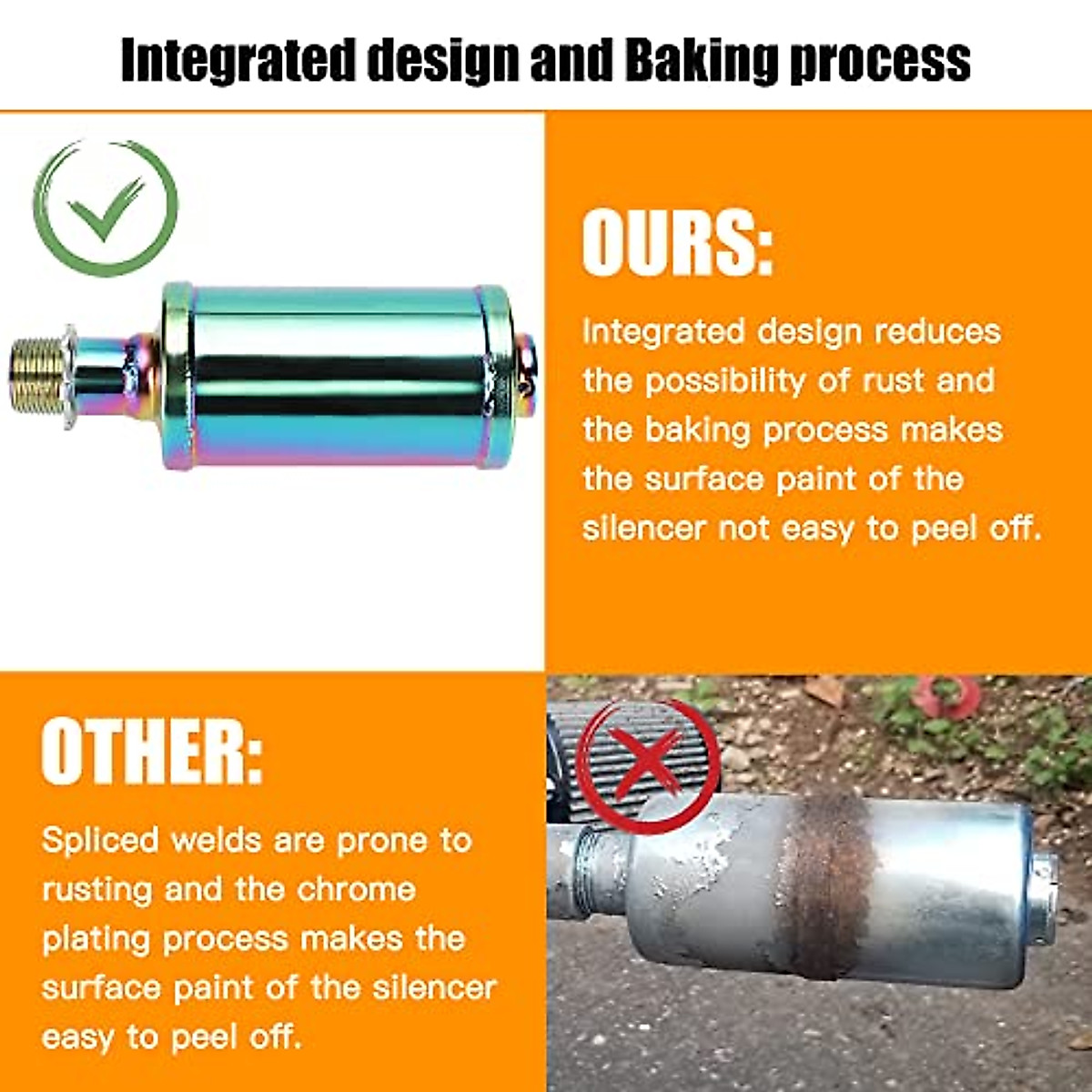 Integrated design and Baking process

OURS:

Integrated design reduces the possibility of rust and the baking process makes the surface paint of the silencer not easy to peel off.

OTHER:

Spliced welds are prone to rusting and the chrome plating process makes the surface paint of the silencer easy to peel off.