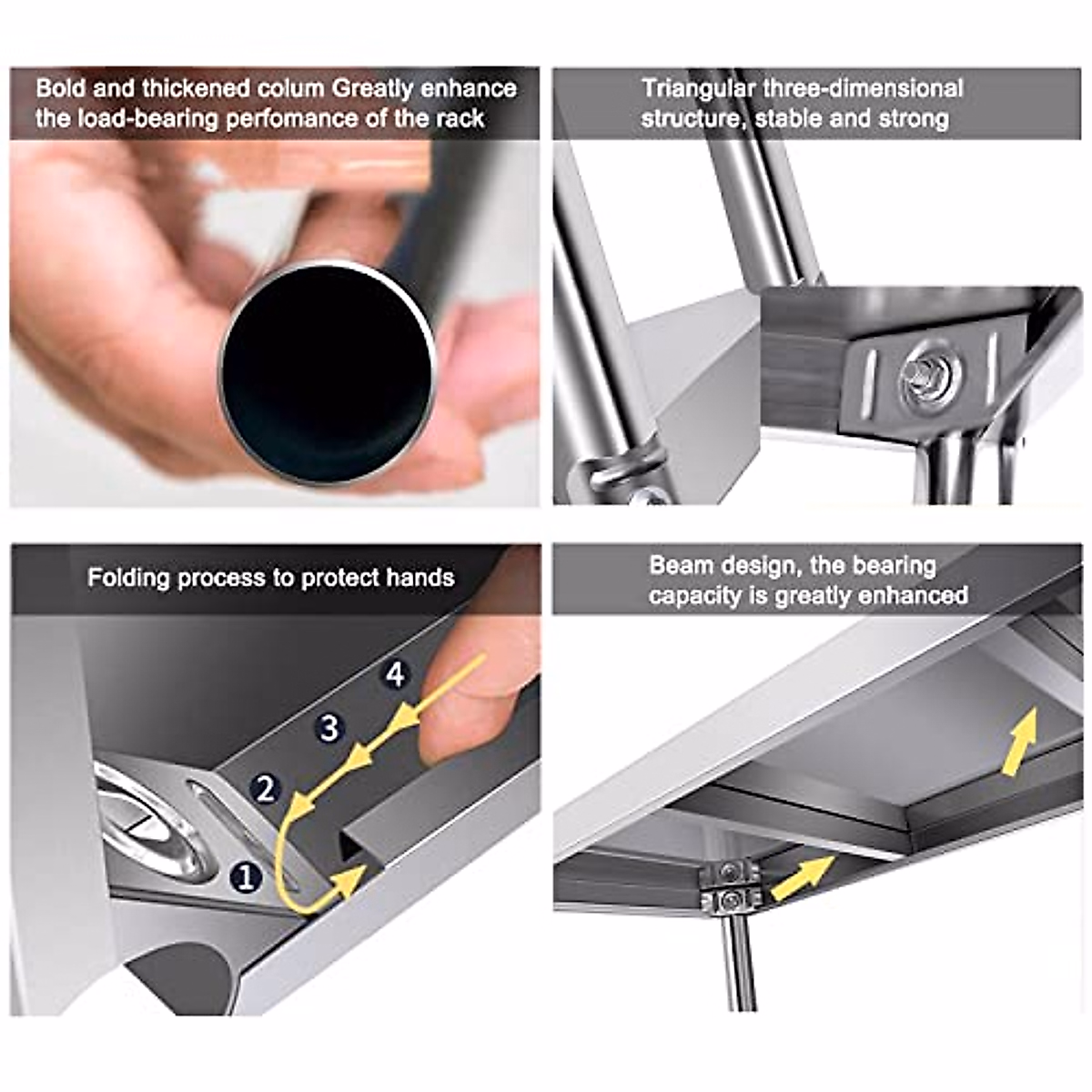 Bold and thickened colum Greatly enhance the load-bearing perfomance of the rack

Triangular three-dimensional structure, stable and strong

Folding process to protect hands

4

3

2

1

Beam design, the bearing capacity is greatly enhanced