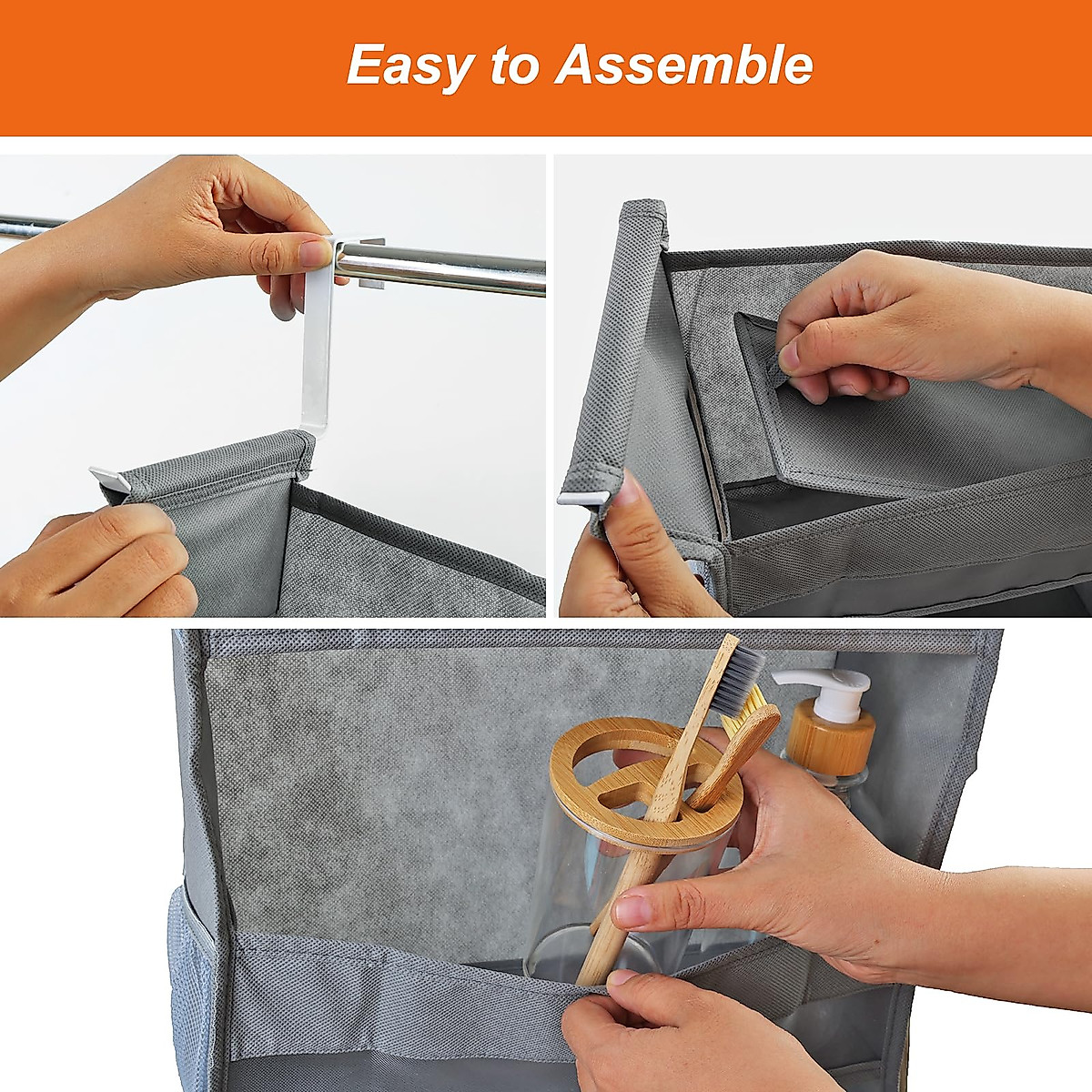 Easy to Assemble