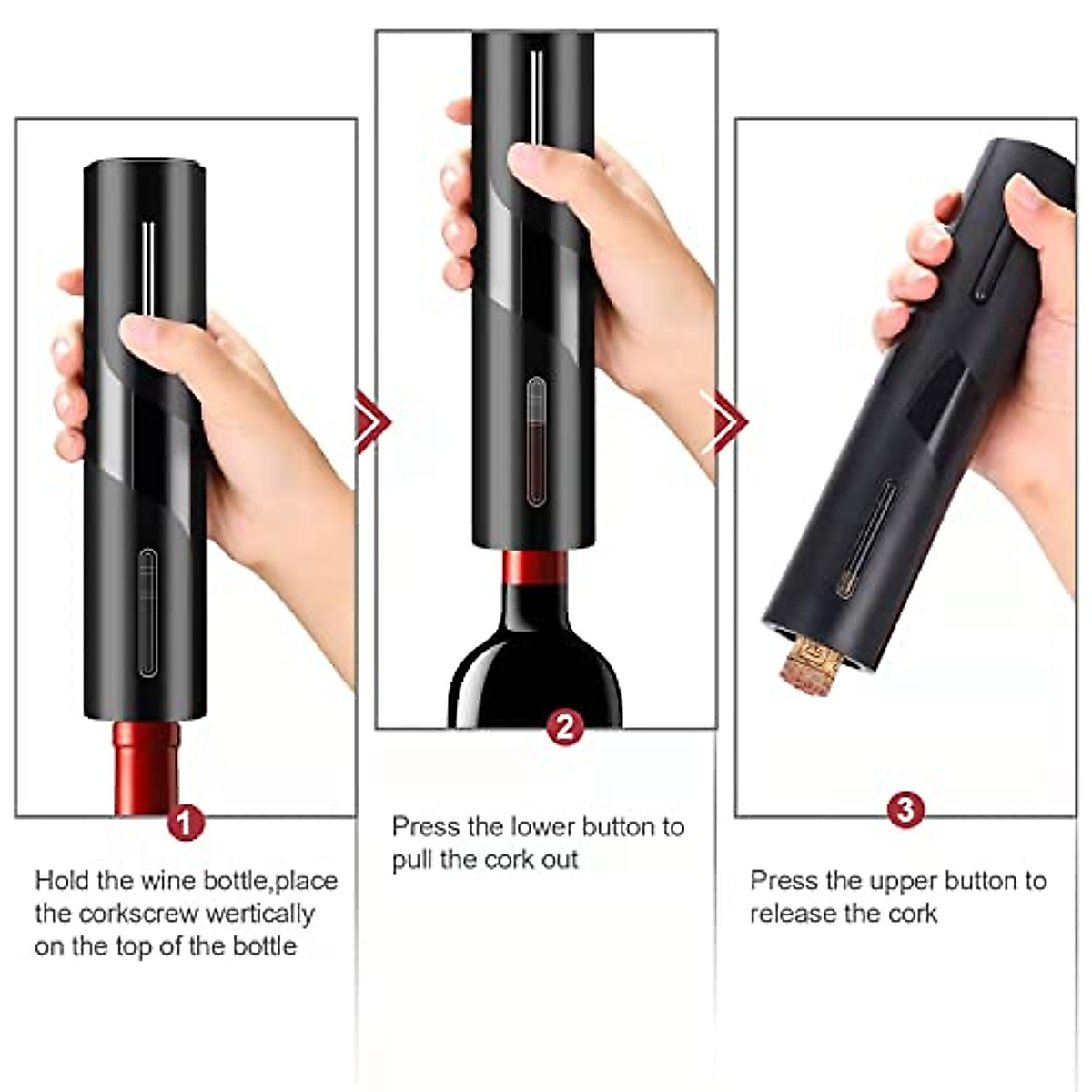 1

Hold the wine bottle,place the corkscrew wertically on the top of the bottle

2

Press the lower button to pull the cork out

3

Press the upper button to release the cork