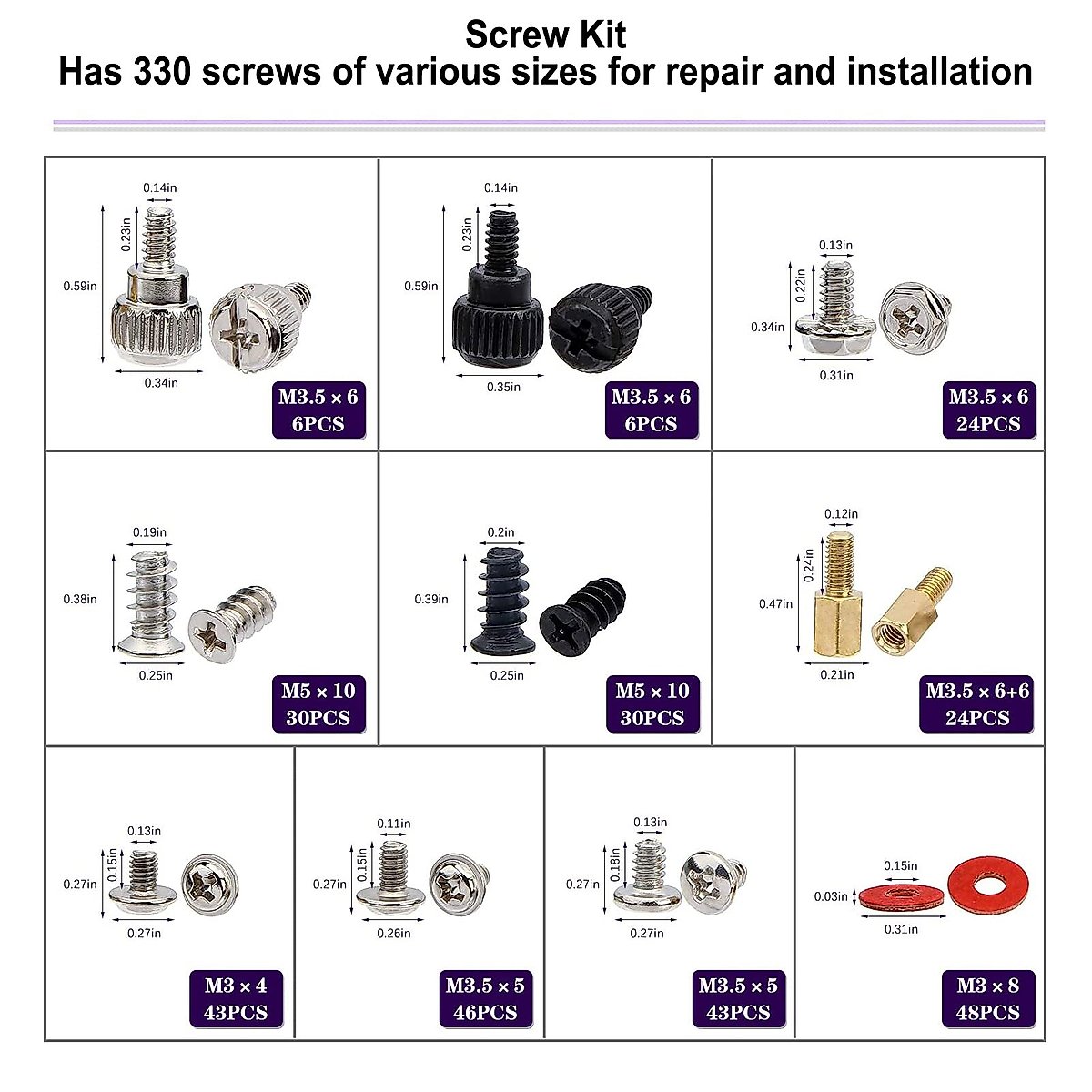 Screw Kit
Has 330 screws of various sizes for repair and installation

0.14in
0.23in
0.59in
0.34in
M3.5 × 6
6PCS

0.14in
0.23in
0.59in
0.35in
M3.5 × 6
6PCS

0.13in
0.22in
0.34in
0.31in
M3.5 × 6
24PCS

0.19in
0.38in
0.25in
M5 × 10
30PCS

0.2in
0.39in
0.25in
M5 × 10
30PCS

0.12in
0.24in
0.47in
0.21in
M3.5 × 6+6
24PCS

0.13in
0.15in
0.27in
0.27in
M3 × 4
43PCS

0.11in
0.15in
0.27in
0.26in
M3.5 × 5
46PCS

0.13in
0.18in
0.27in
0.27in
M3.5 × 5
43PCS

0.15in
0.03in
0.31in
M3 × 8
48PCS