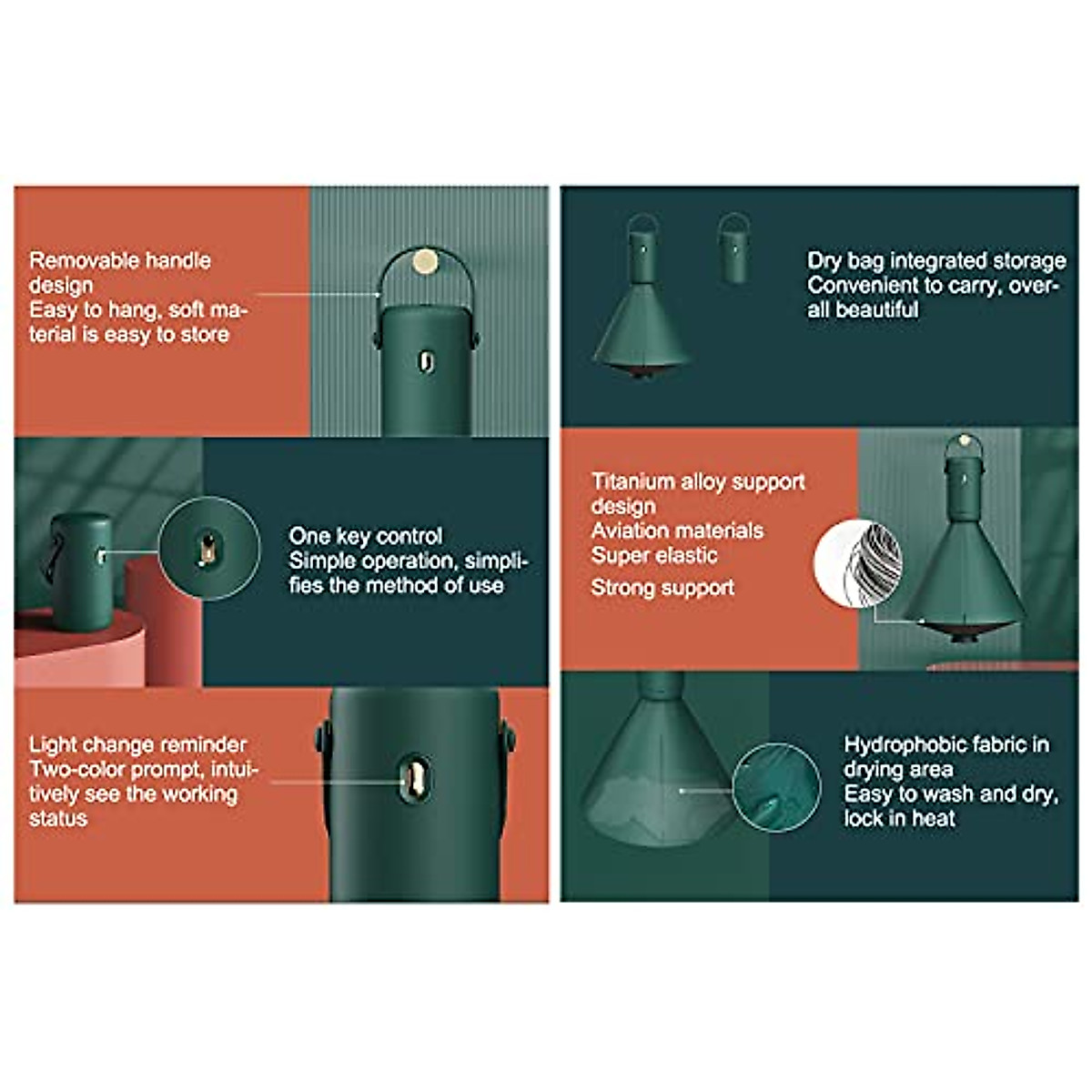 Removable handle design
Easy to hang, soft material is easy to store

One key control
Simple operation, simplifies the method of use

Light change reminder
Two-color prompt, intuitively see the working status

Dry bag integrated storage
Convenient to carry, overall beautiful

Titanium alloy support design
Aviation materials
Super elastic
Strong support

Hydrophobic fabric in drying area
Easy to wash and dry, lock in heat