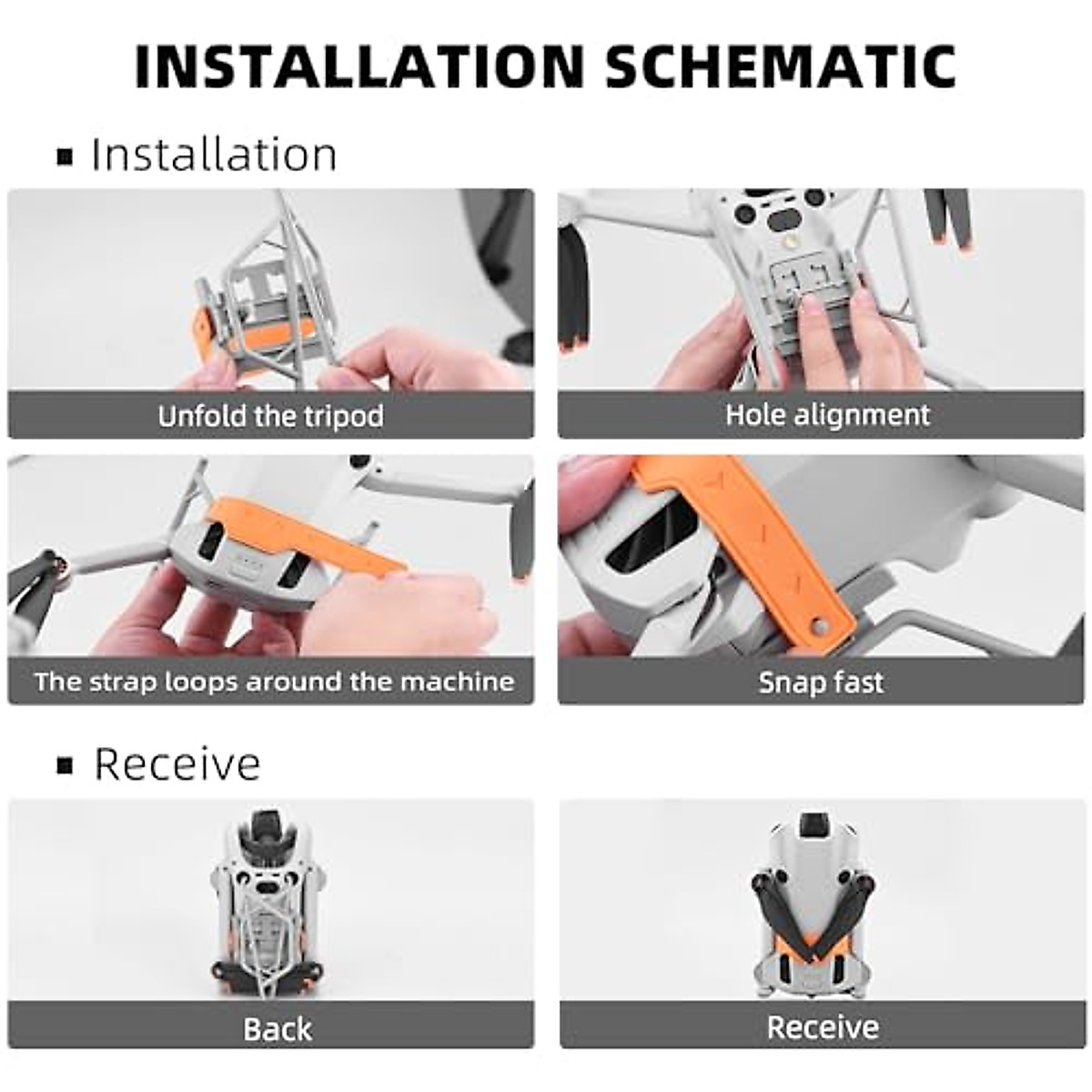 INSTALLATION SCHEMATIC

▪ Installation

Unfold the tripod

Hole alignment

The strap loops around the machine

Snap fast

▪ Receive

Back

Receive