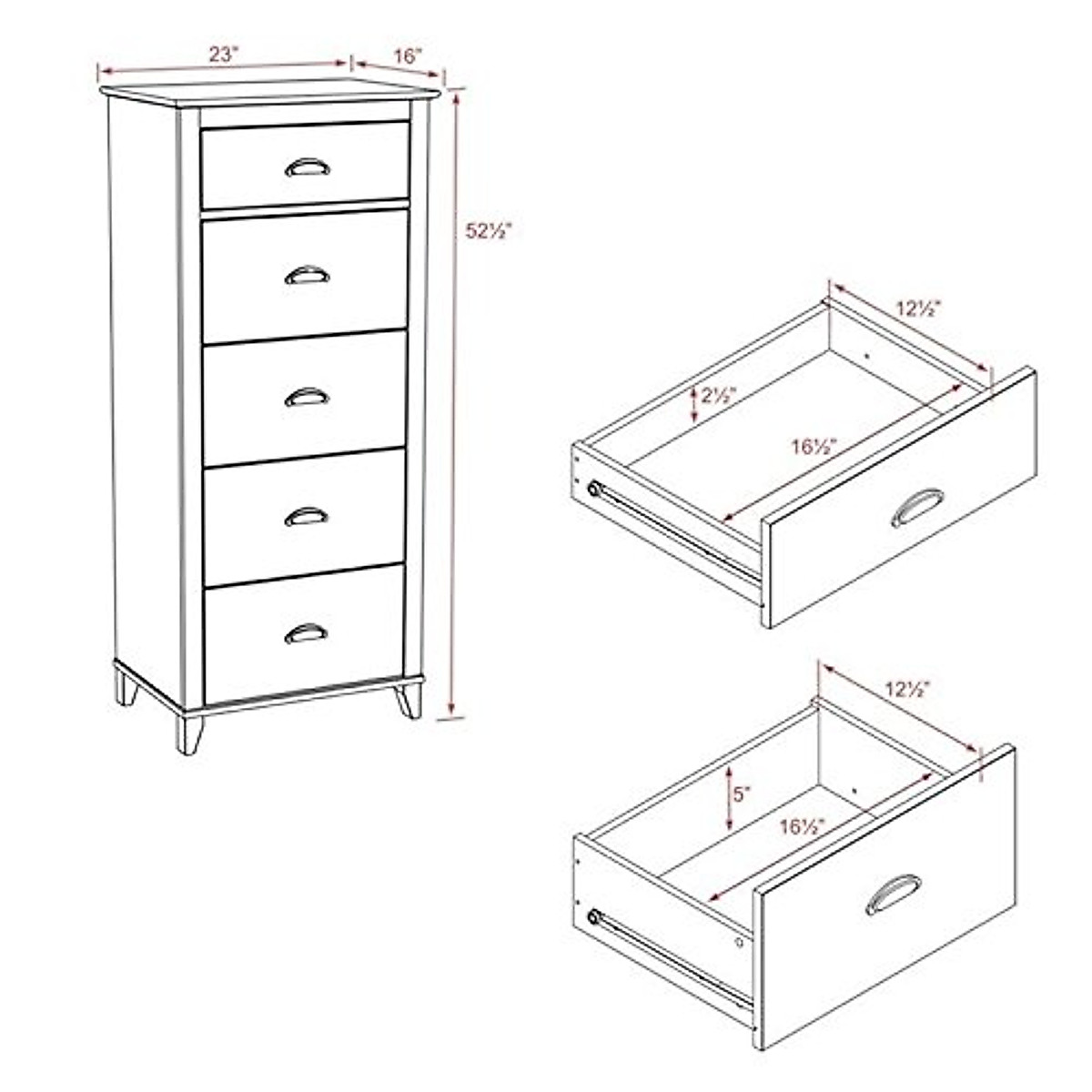 23"
16"
52½"
12½"
2½"
16½"
12½"
5"
16½"