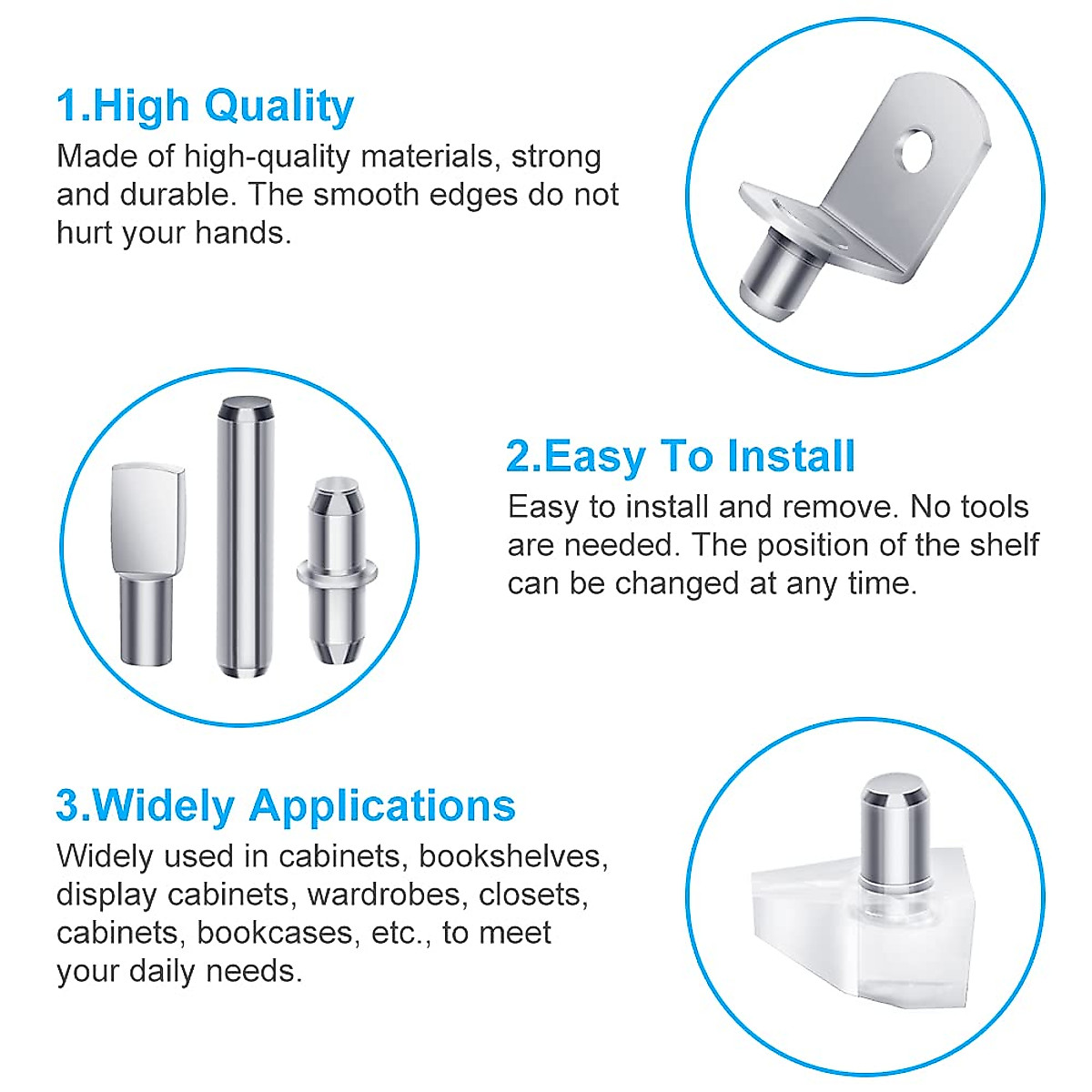 1.High Quality

Made of high-quality materials, strong and durable. The smooth edges do not hurt your hands.

2.Easy To Install

Easy to install and remove. No tools are needed. The position of the shelf can be changed at any time.

3.Widely Applications

Widely used in cabinets, bookshelves, display cabinets, wardrobes, closets, cabinets, bookcases, etc., to meet your daily needs.