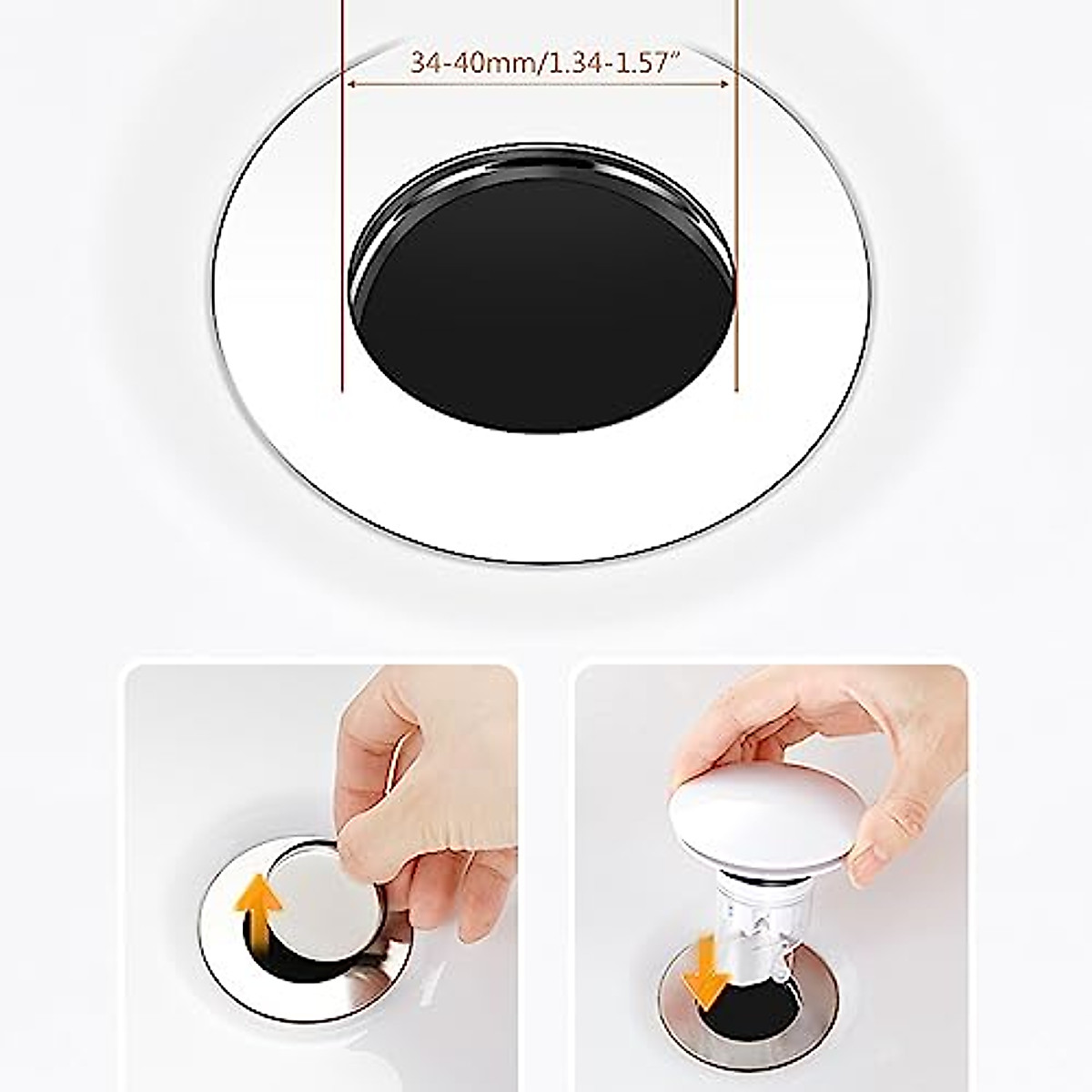 34-40mm/1.34-1.57"