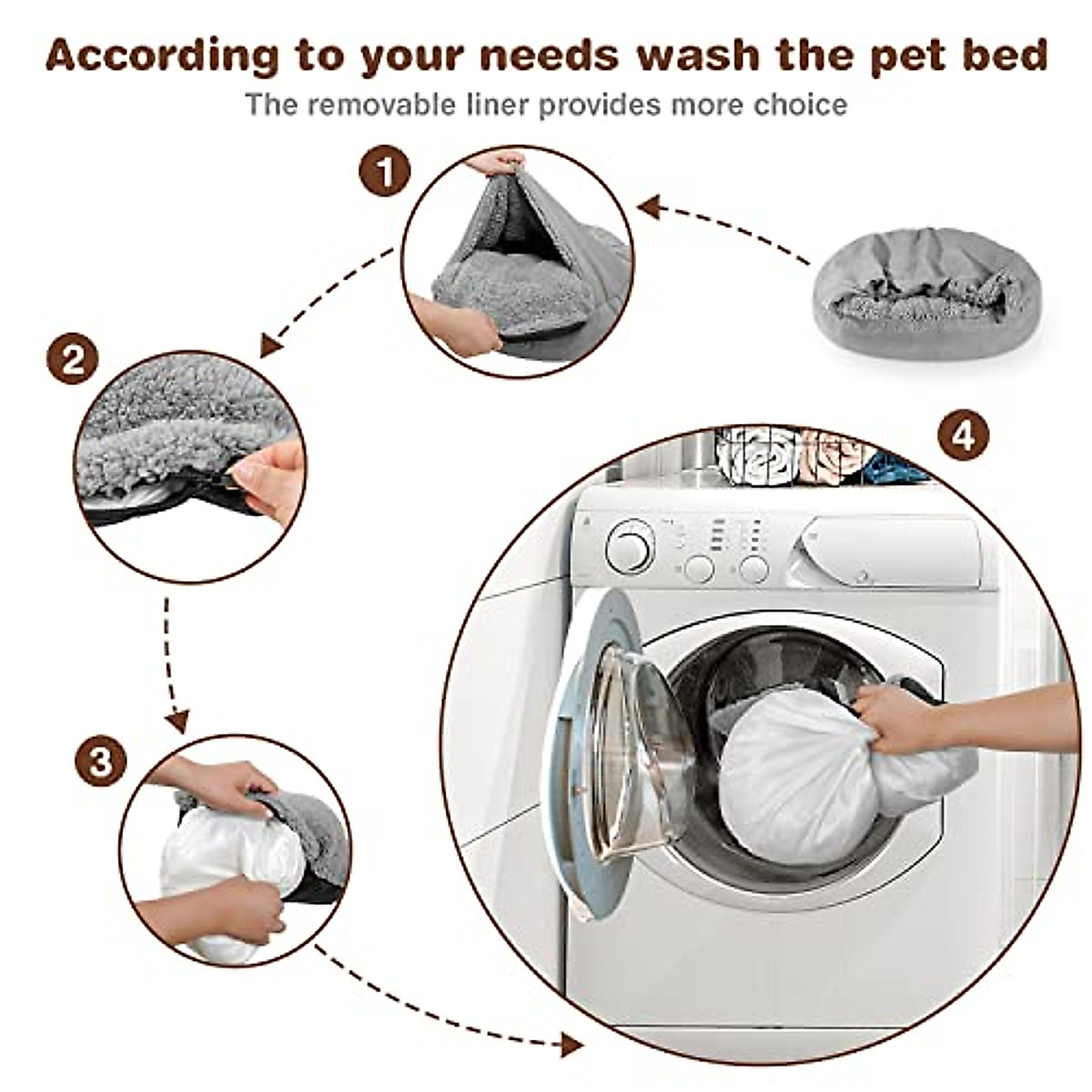 According to your needs wash the pet bed
The removable liner provides more choice

1

2

3

4