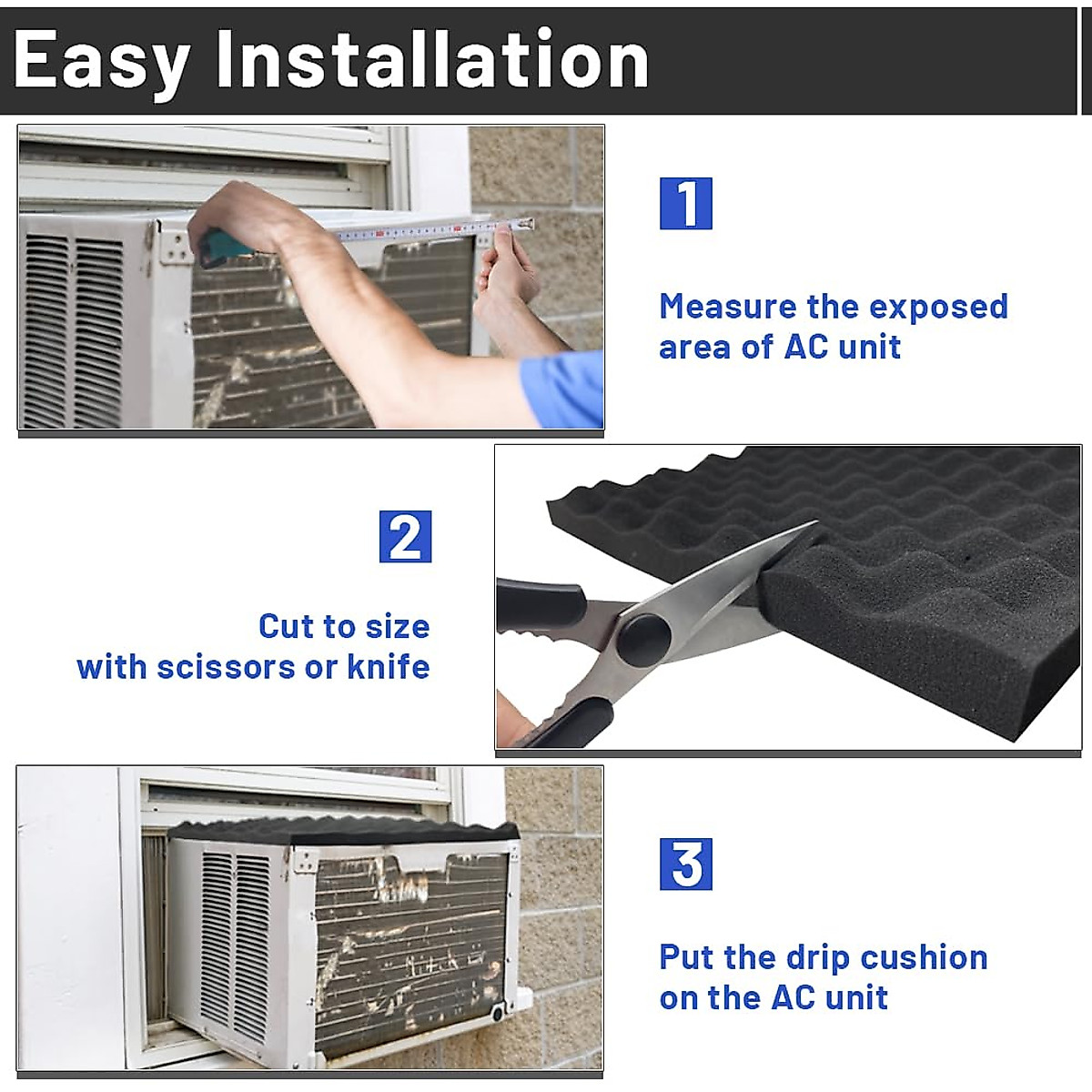 Easy Installation

1

Measure the exposed area of AC unit

2

Cut to size with scissors or knife

3

Put the drip cushion on the AC unit