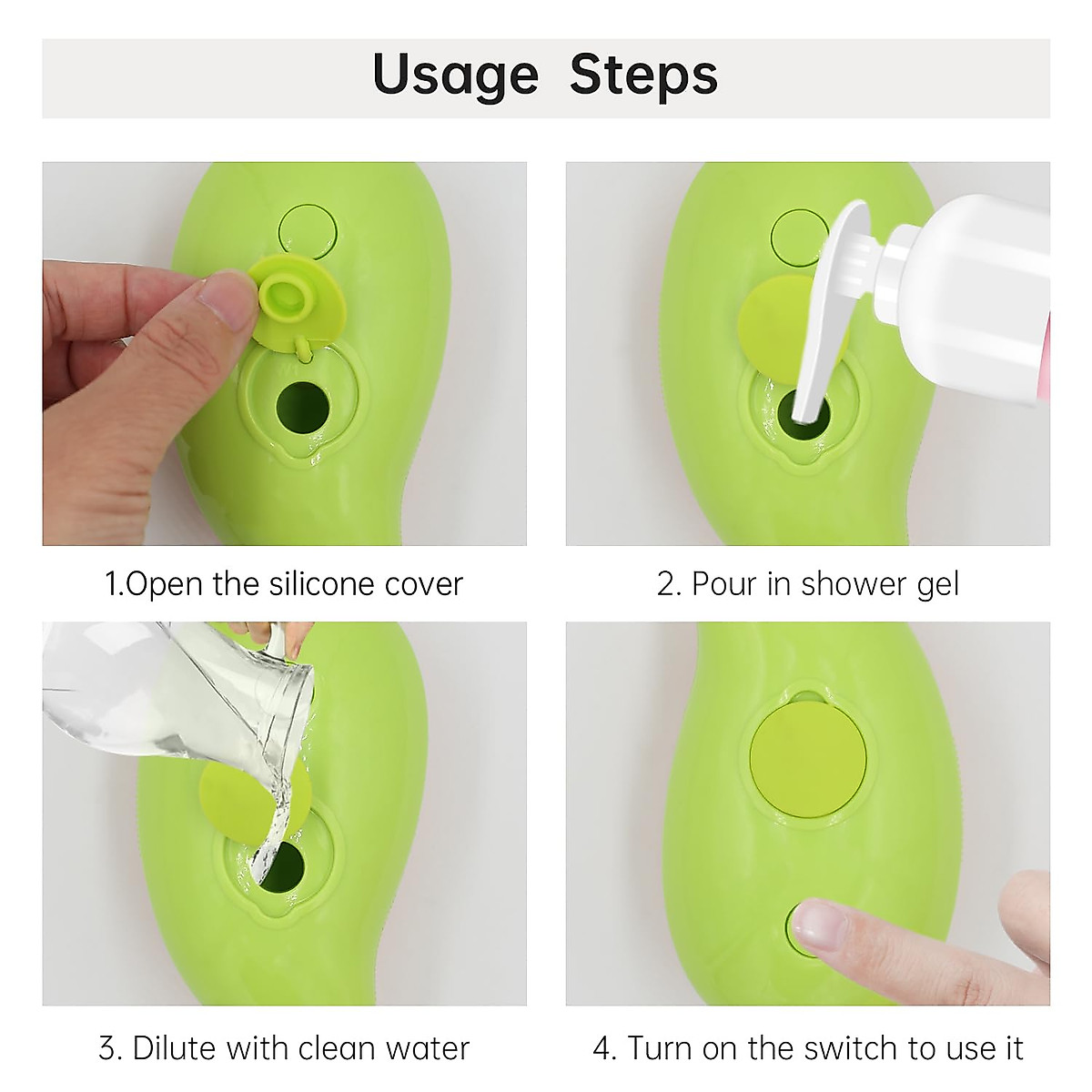 Usage Steps

1.Open the silicone cover

2. Pour in shower gel

3. Dilute with clean water

4. Turn on the switch to use it