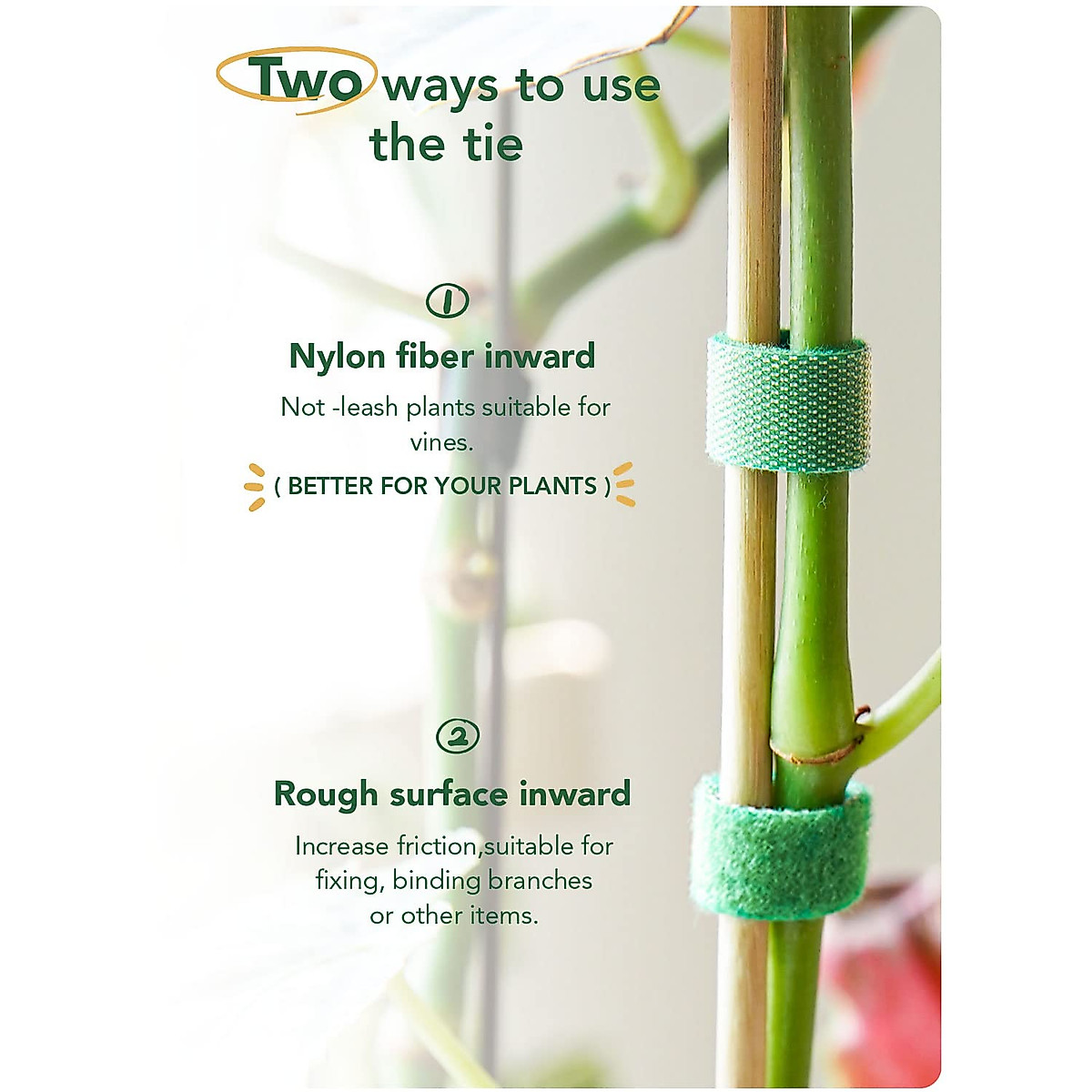 Two ways to use the tie

①

Nylon fiber inward

Not -leash plants suitable for vines.

( BETTER FOR YOUR PLANTS )

②

Rough surface inward

Increase friction,suitable for fixing, binding branches or other items.