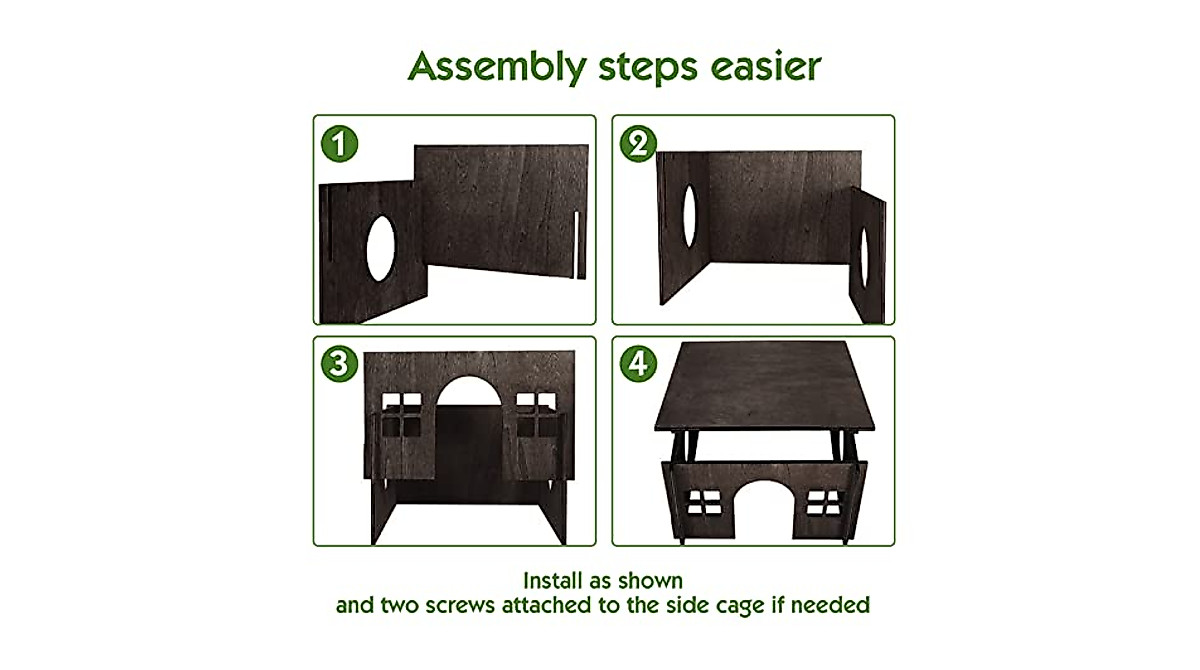 Assembly steps easier

1

2

3

4

Install as shown
and two screws attached to the side cage if needed