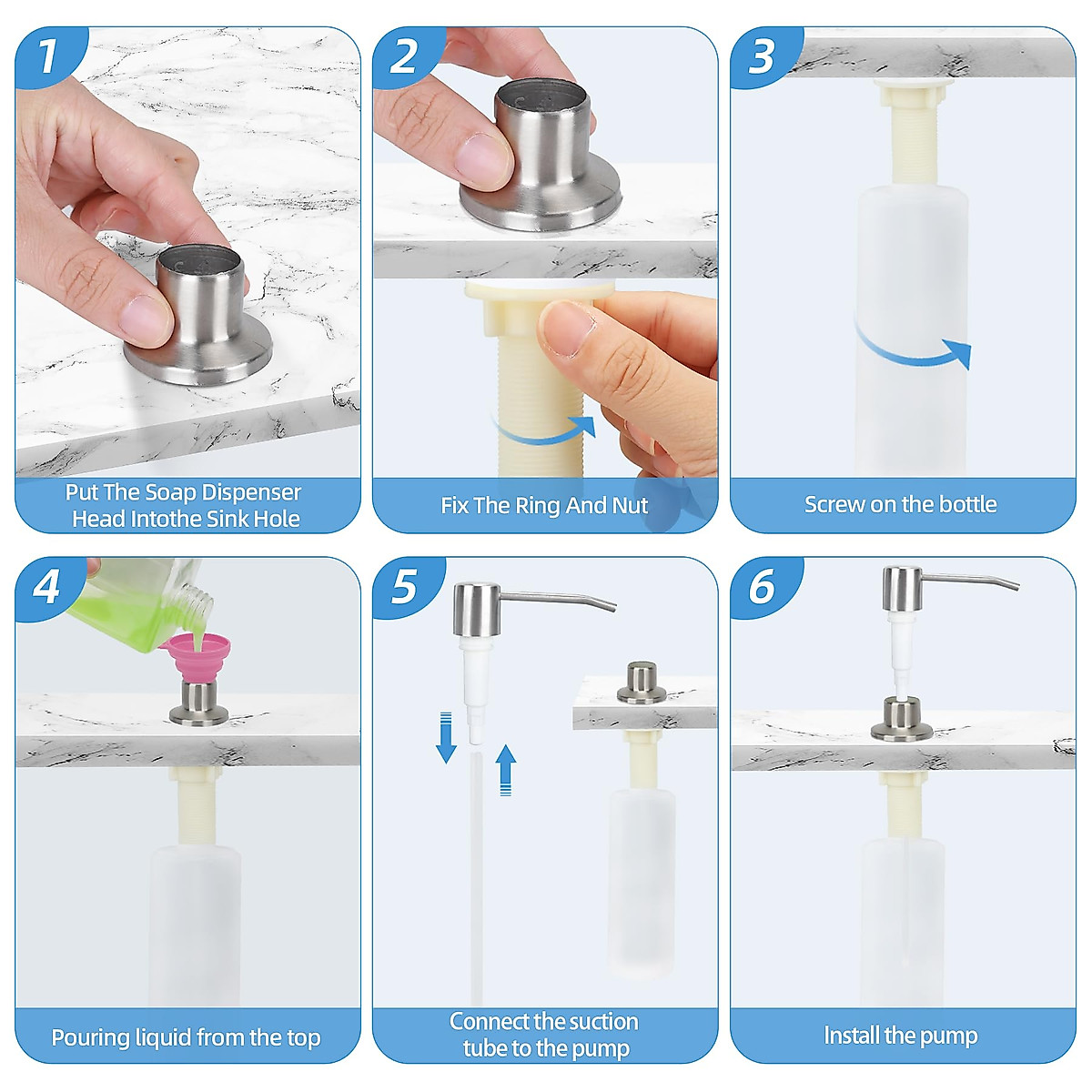 1
Put The Soap Dispenser Head Intothe Sink Hole

2
Fix The Ring And Nut

3
Screw on the bottle

4
Pouring liquid from the top

5
Connect the suction tube to the pump

6
Install the pump