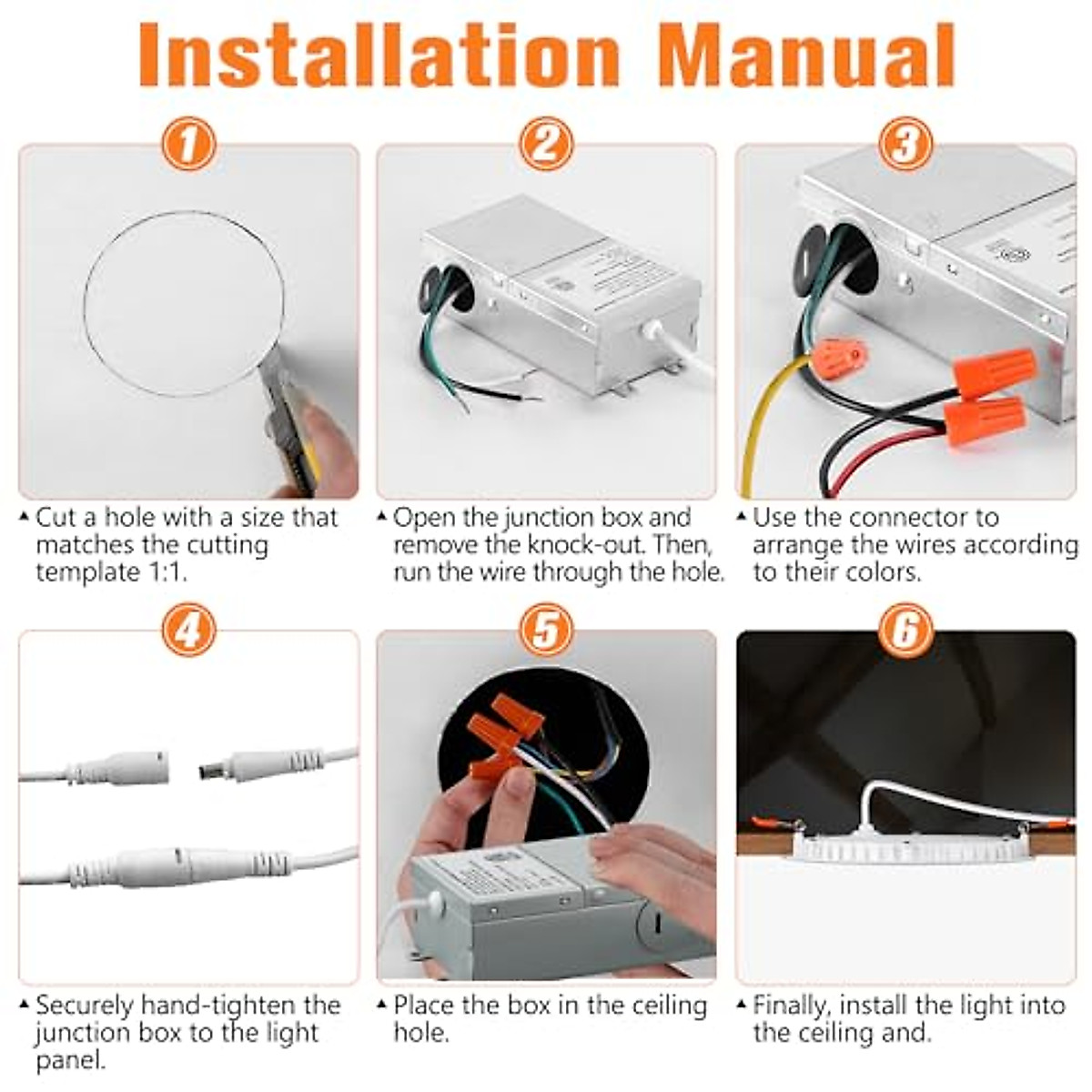 Installation Manual

1

▲ Cut a hole with a size that matches the cutting template 1:1.

2

▲ Open the junction box and remove the knock-out. Then, run the wire through the hole.

3

▲ Use the connector to arrange the wires according to their colors.

4

▲ Securely hand-tighten the junction box to the light panel.

5

▲ Place the box in the ceiling hole.

6

▲ Finally, install the light into the ceiling and.