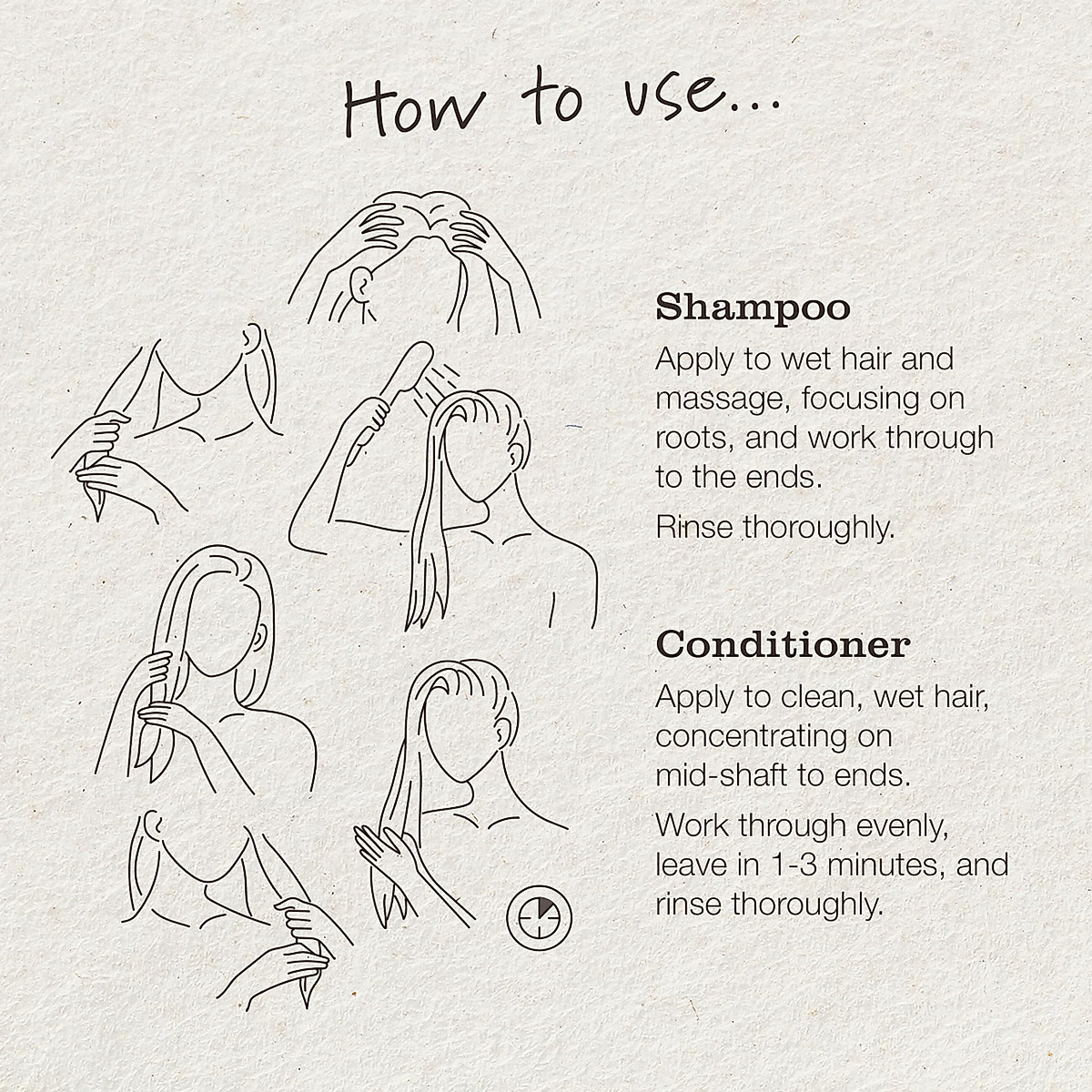 How to use...

Shampoo

Apply to wet hair and massage, focusing on roots, and work through to the ends.

Rinse thoroughly.

Conditioner

Apply to clean, wet hair, concentrating on mid-shaft to ends.

Work through evenly, leave in 1-3 minutes, and rinse thoroughly.